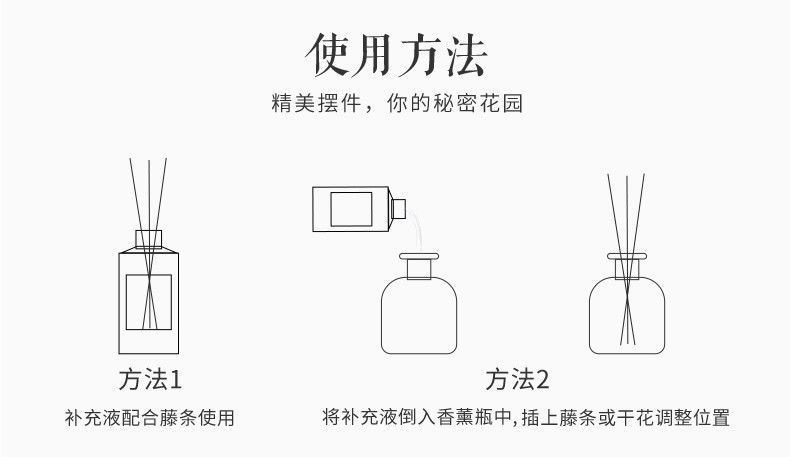 使用方法

精美摆件，你的秘密花园

方法1

补充液配合藤条使用

方法2

将补充液倒入香薰瓶中, 插上藤条或干花调整位置