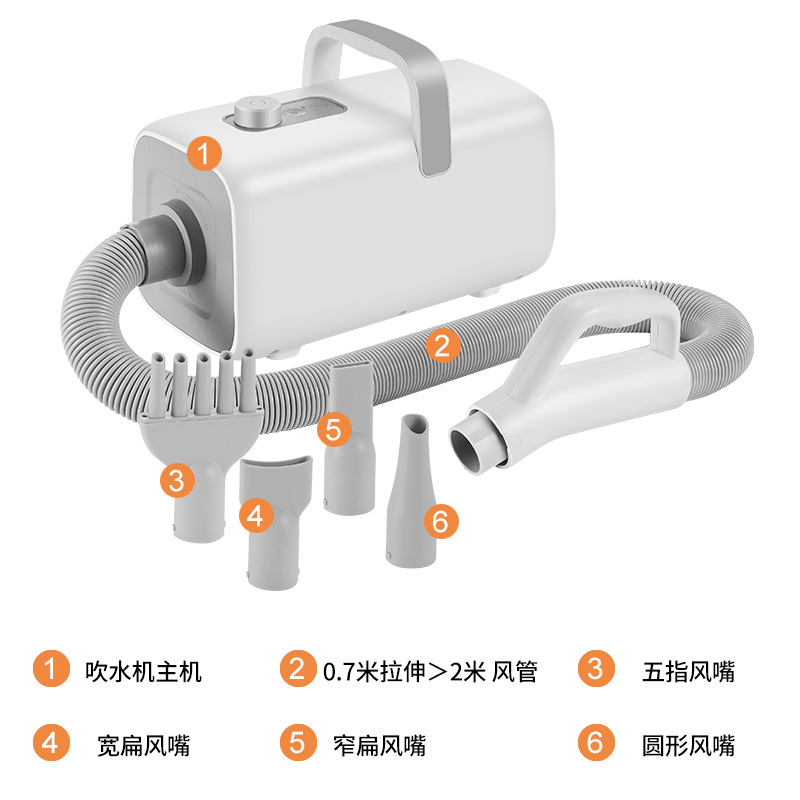 1
2
5
3
4
6

1 吹水机主机
2 0.7米拉伸＞2米 风管
3 五指风嘴
4 宽扁风嘴
5 窄扁风嘴
6 圆形风嘴