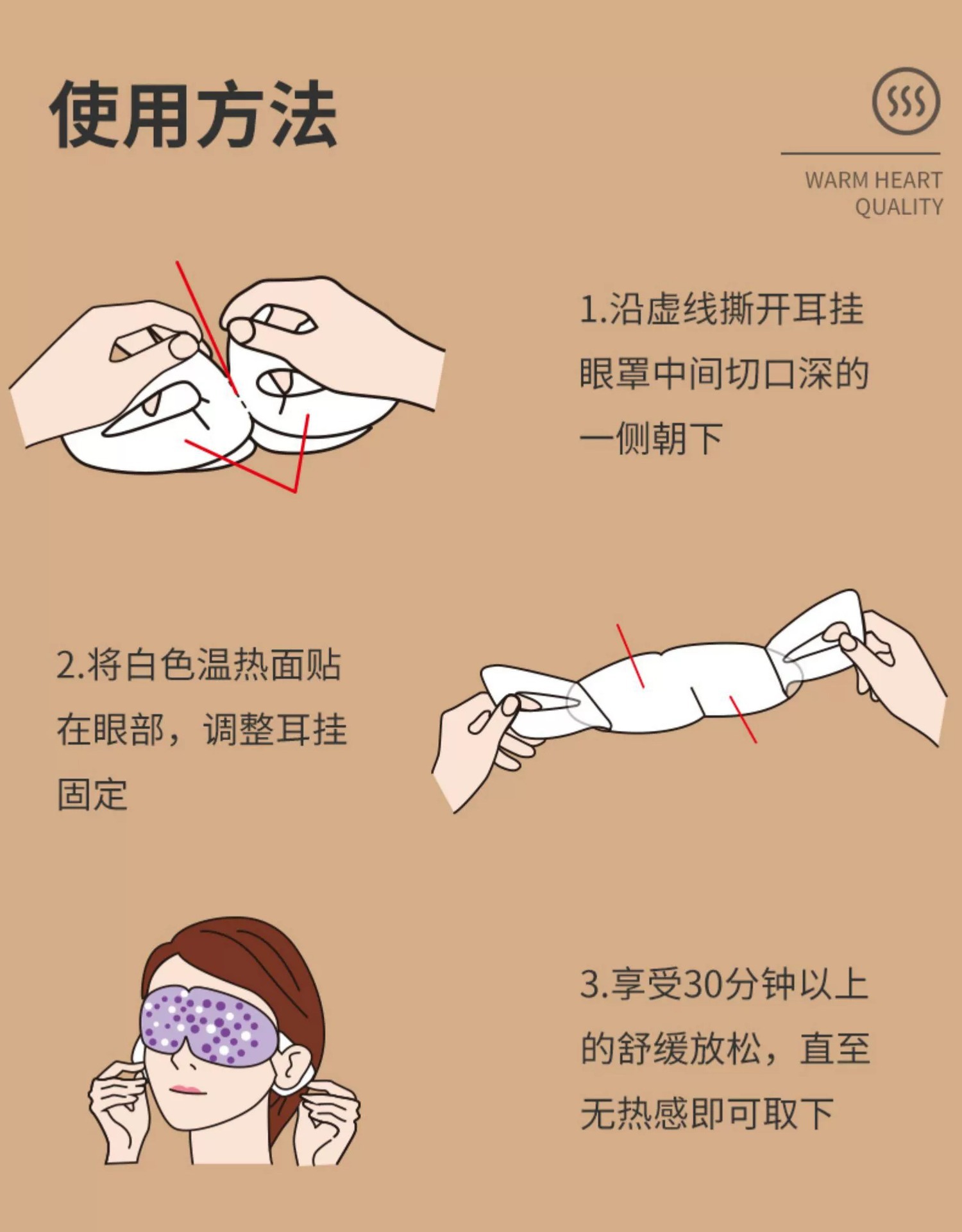 使用方法

WARM HEART QUALITY

1.沿虚线撕开耳挂眼罩中间切口深的一侧朝下

2.将白色温热面贴在眼部，调整耳挂固定

3.享受30分钟以上的舒缓放松，直至无热感即可取下