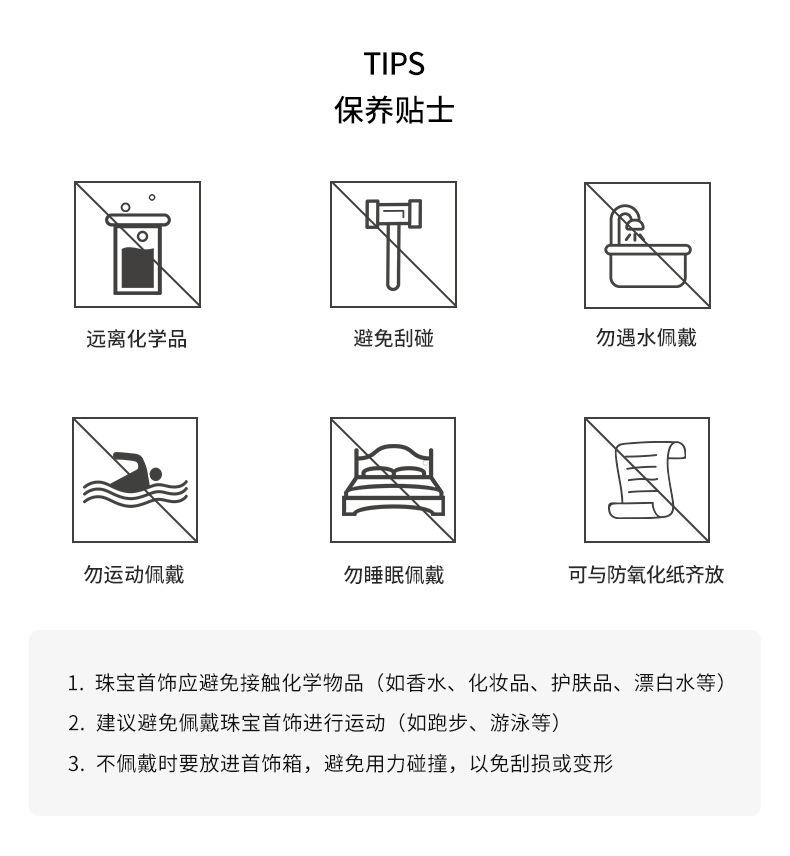 TIPS
保养贴士

远离化学品

避免刮碰

勿遇水佩戴

勿运动佩戴

勿睡眠佩戴

可与防氧化纸齐放

1. 珠宝首饰应避免接触化学物品（如香水、化妆品、护肤品、漂白水等）
2. 建议避免佩戴珠宝首饰进行运动（如跑步、游泳等）
3. 不佩戴时要放进首饰箱，避免用力碰撞，以免刮损或变形