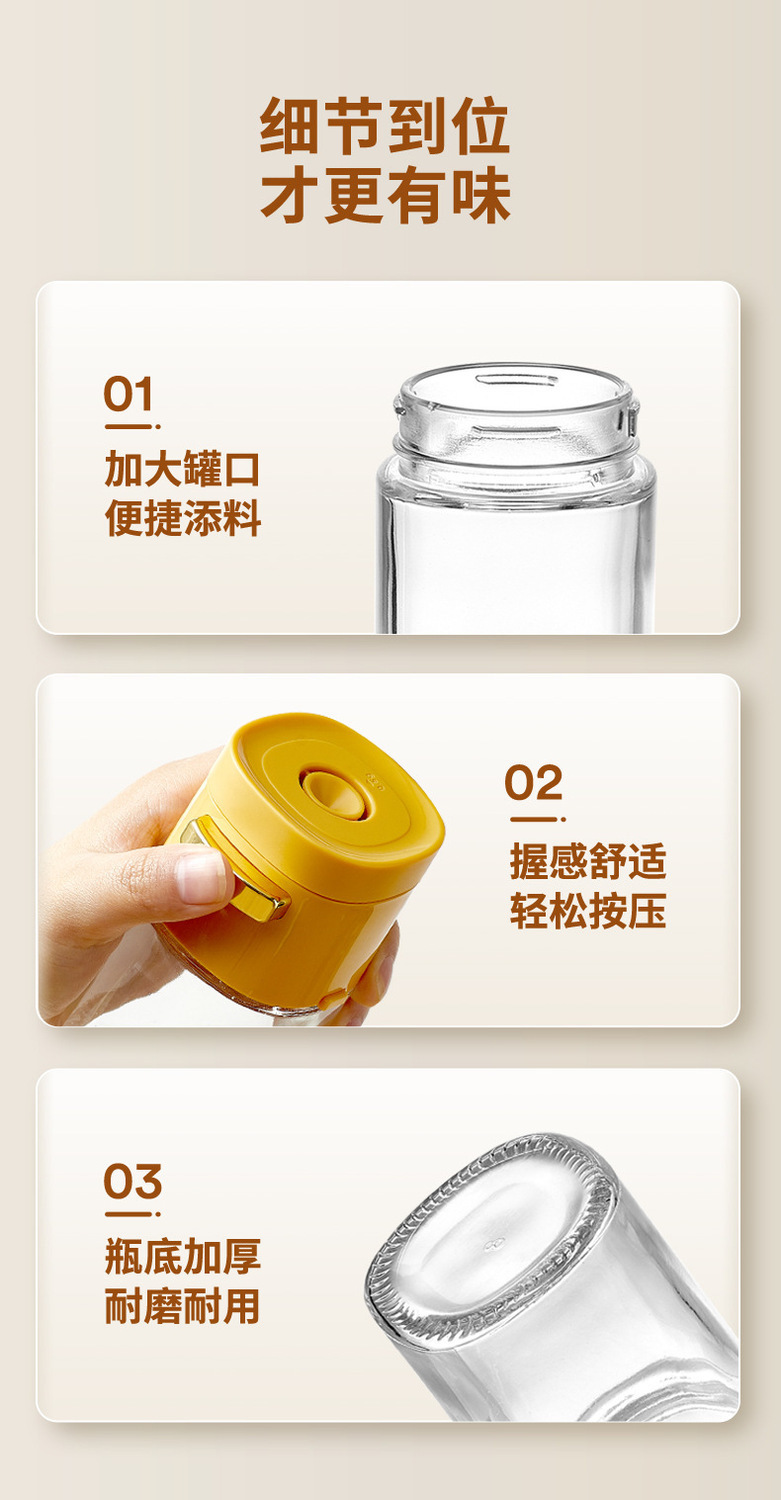 细节到位
才更有味

01
加大罐口
便捷添料

02
握感舒适
轻松按压

03
瓶底加厚
耐磨耐用