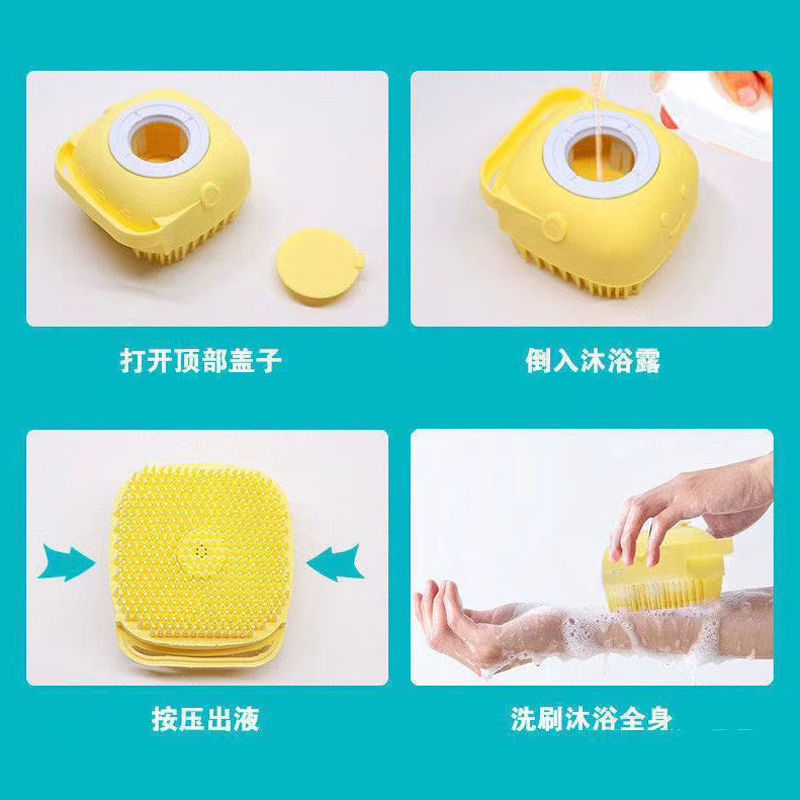 打开顶部盖子

倒入沐浴露

按压出液

洗刷沐浴全身