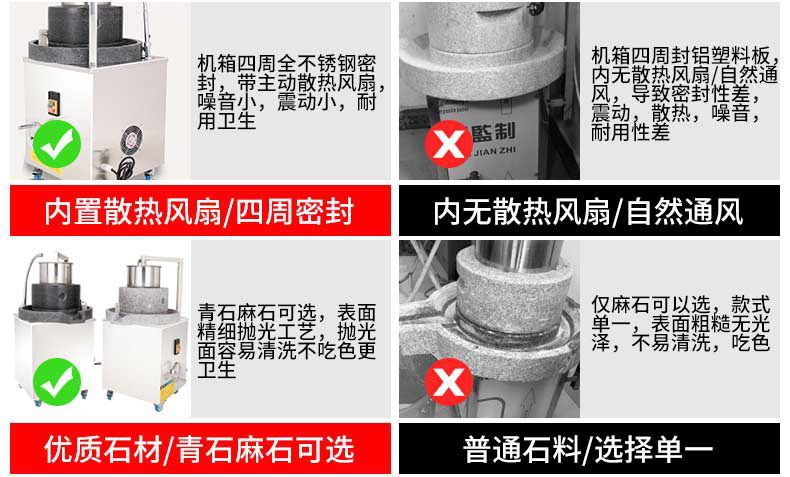 机箱四周全不锈钢密封，带主动散热风扇，噪音小，震动小，耐用卫生

内置散热风扇/四周密封

监制
JIAN ZHI

机箱四周封铝塑料板，内无散热风扇/自然通风，导致密封性差，震动，散热，噪音，耐用性差

内无散热风扇/自然通风

青石麻石可选，表面精细抛光工艺，抛光面容易清洗不吃色更卫生

优质石材/青石麻石可选

仅麻石可以选，款式单一，表面粗糙无光泽，不易清洗，吃色

普通石料/选择单一