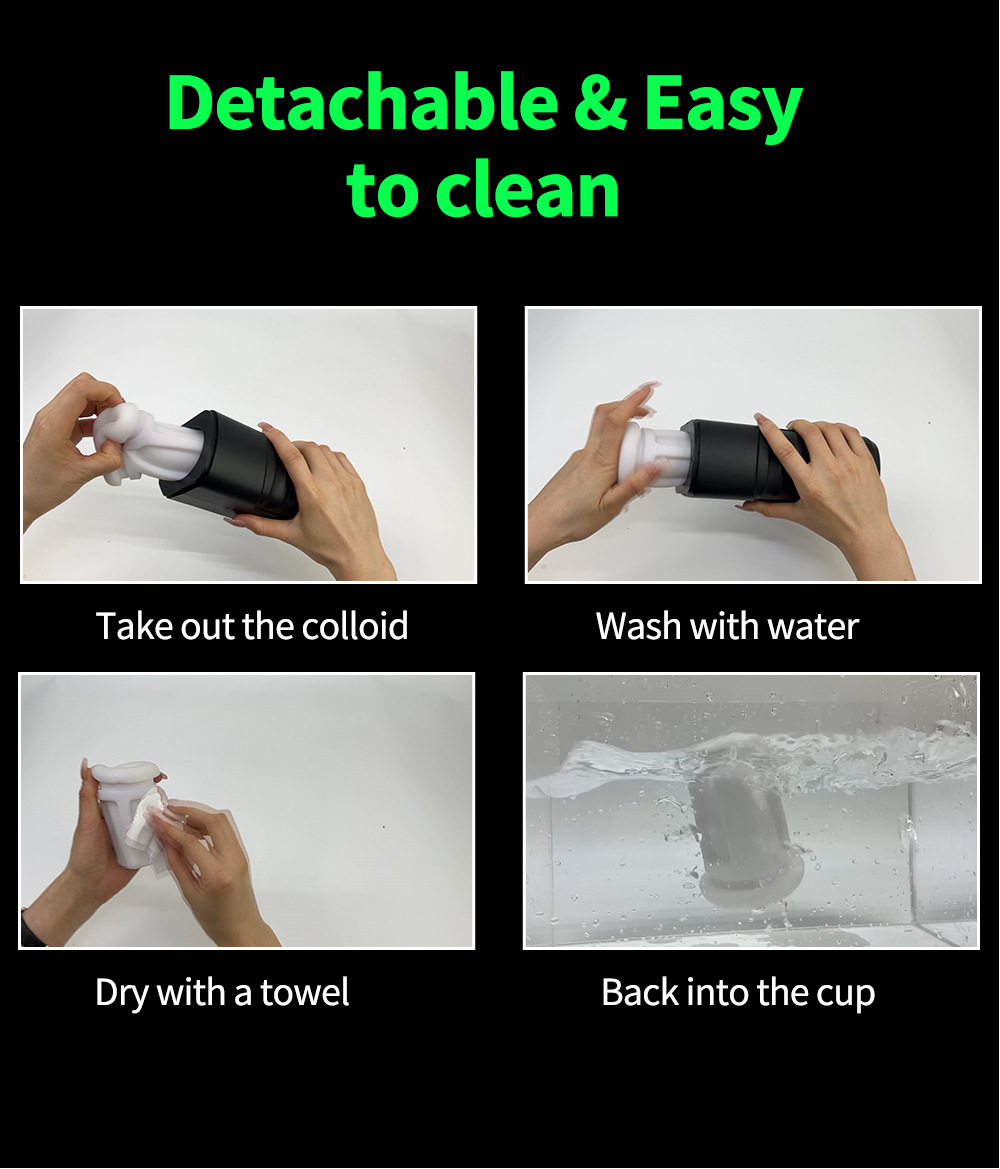 Detachable & Easy to clean

Take out the colloid

Wash with water

Dry with a towel

Back into the cup