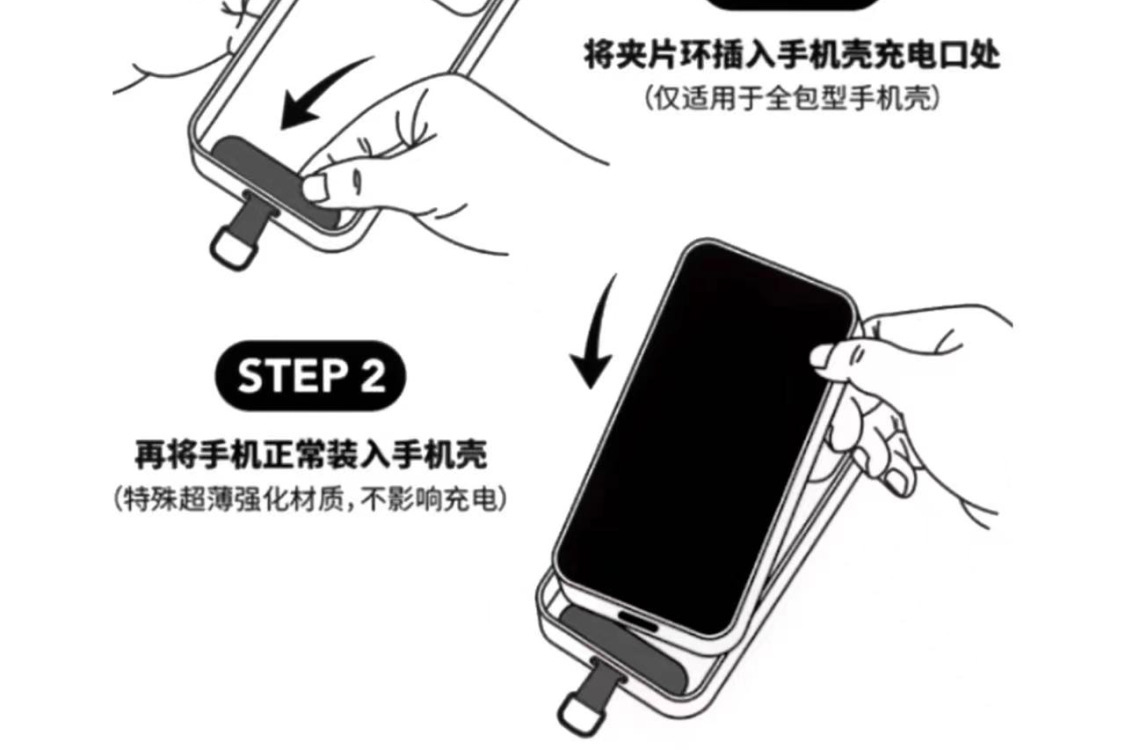 将夹片环插入手机壳充电口处
(仅适用于全包型手机壳)

STEP 2

再将手机正常装入手机壳
(特殊超薄强化材质，不影响充电)