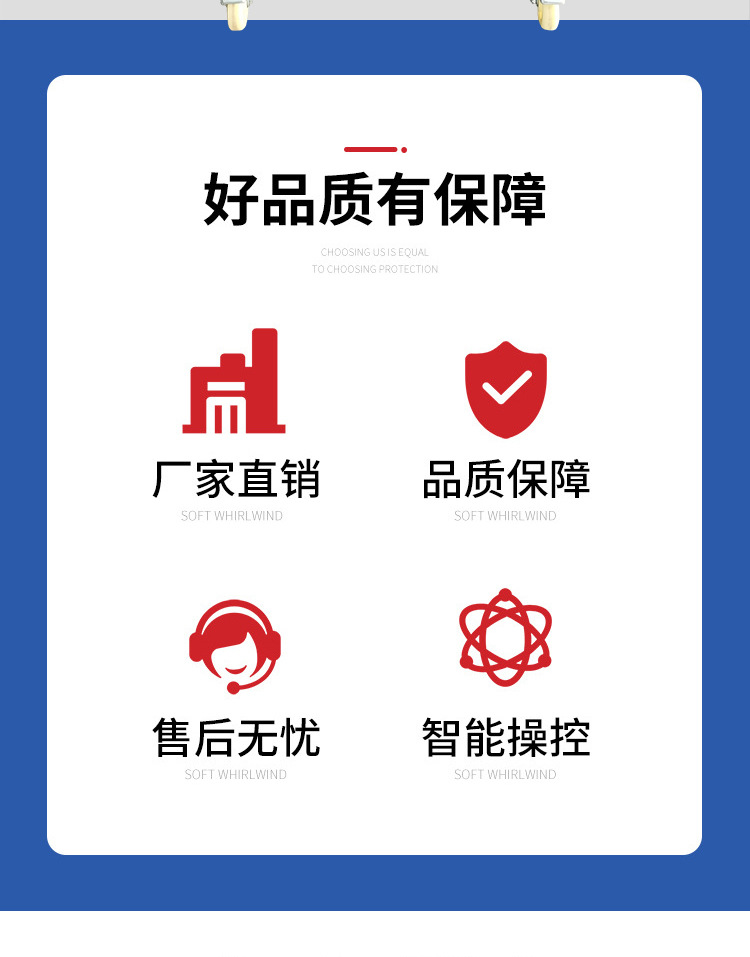 好品质有保障

CHOOSING US IS EQUAL
TO CHOOSING PROTECTION

厂家直销
SOFT WHIRLWIND

品质保障
SOFT WHIRLWIND

售后无忧
SOFT WHIRLWIND

智能操控
SOFT WHIRLWIND