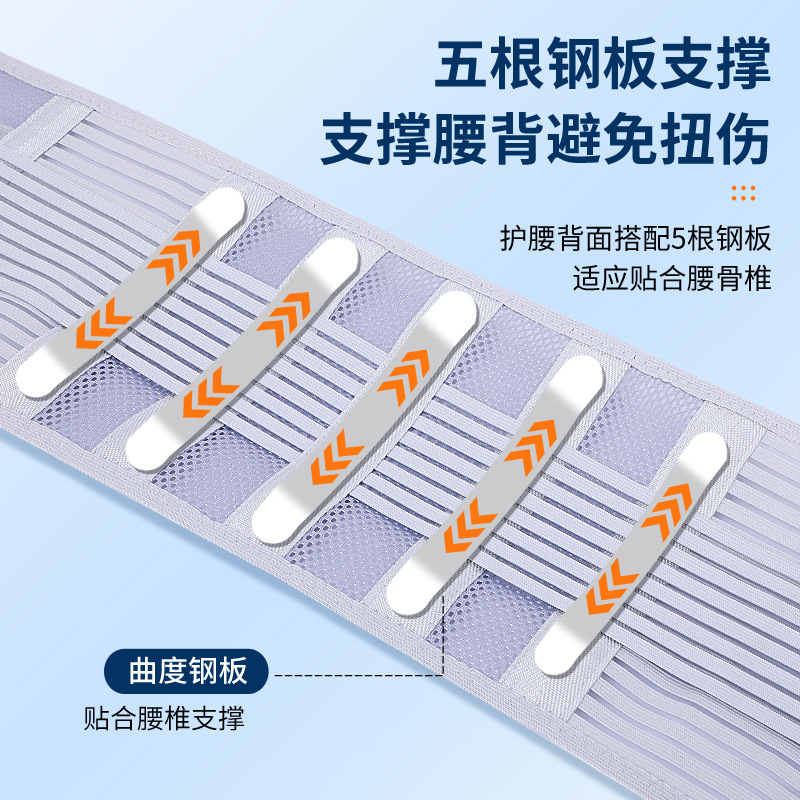 五根钢板支撑
支撑腰背避免扭伤

护腰背面搭配5根钢板
适应贴合腰骨椎

曲度钢板
贴合腰椎支撑