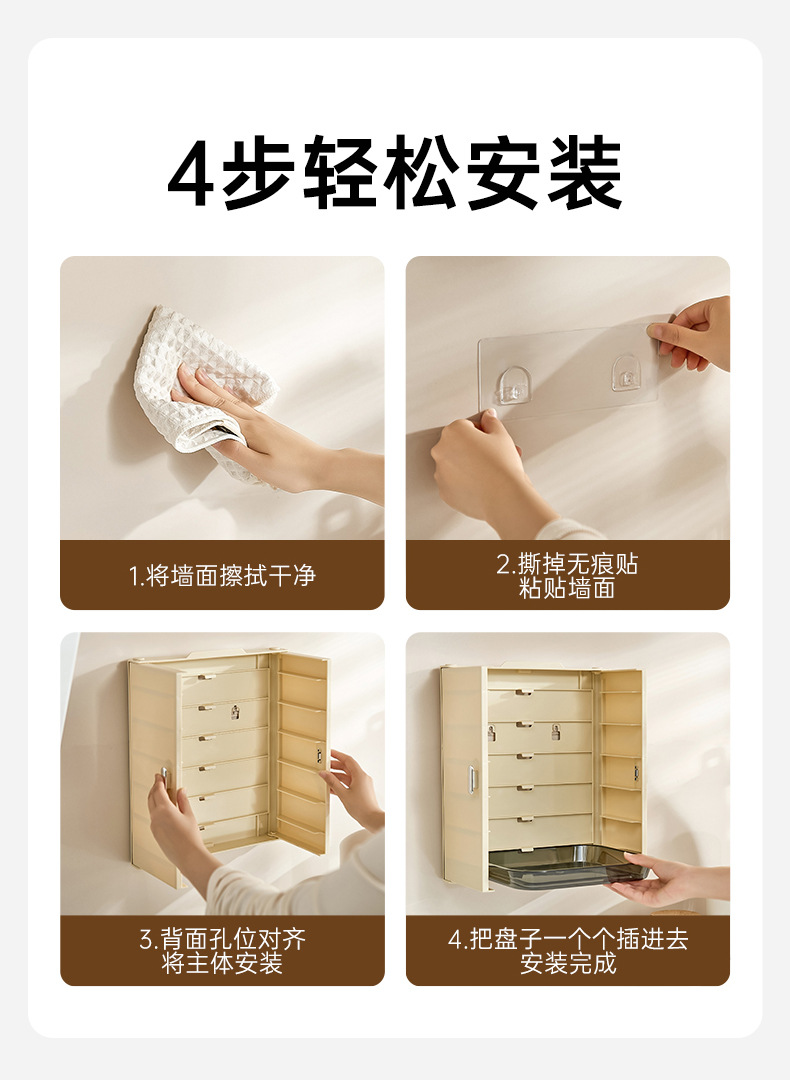 4步轻松安装

1.将墙面擦拭干净

2.撕掉无痕贴
粘贴墙面

3.背面孔位对齐
将主体安装

4.把盘子一个个插进去
安装完成