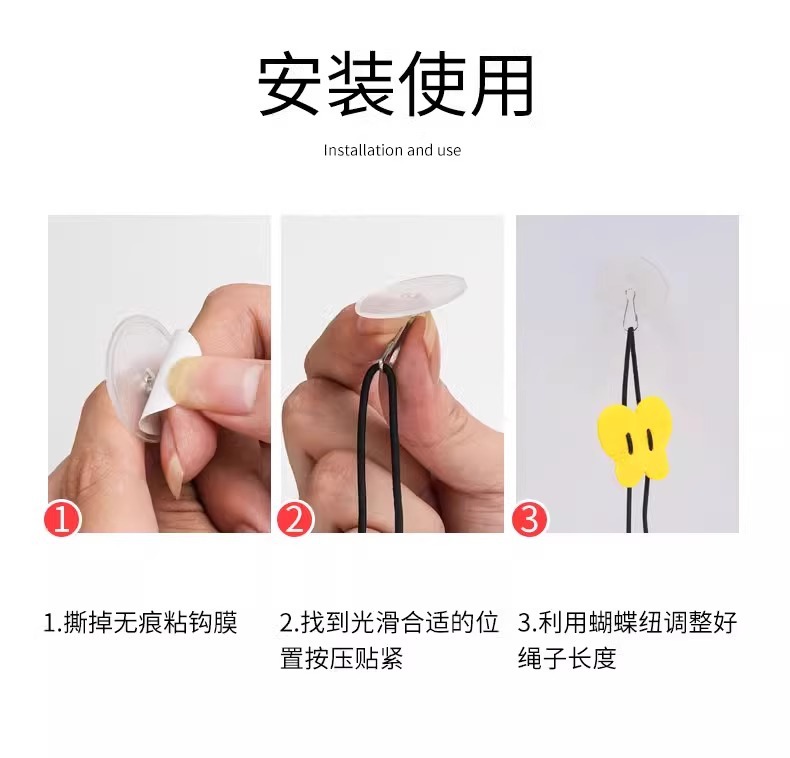 安装使用

Installation and use

1

2

3

1.撕掉无痕粘钩膜

2.找到光滑合适的位置按压贴紧

3.利用蝴蝶纽调整好绳子长度