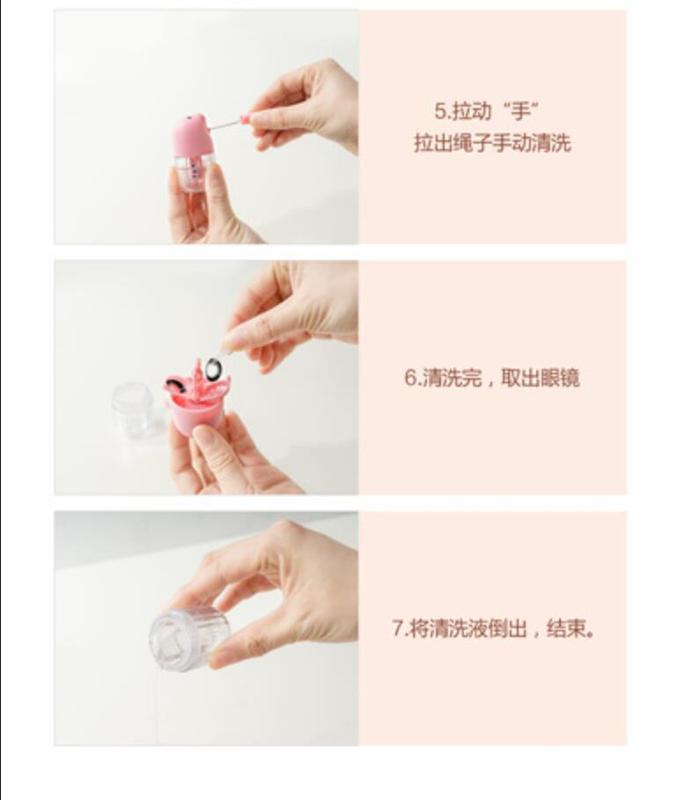 5.拉动“手”
拉出绳子手动清洗

6.清洗完，取出眼镜

7.将清洗液倒出，结束。