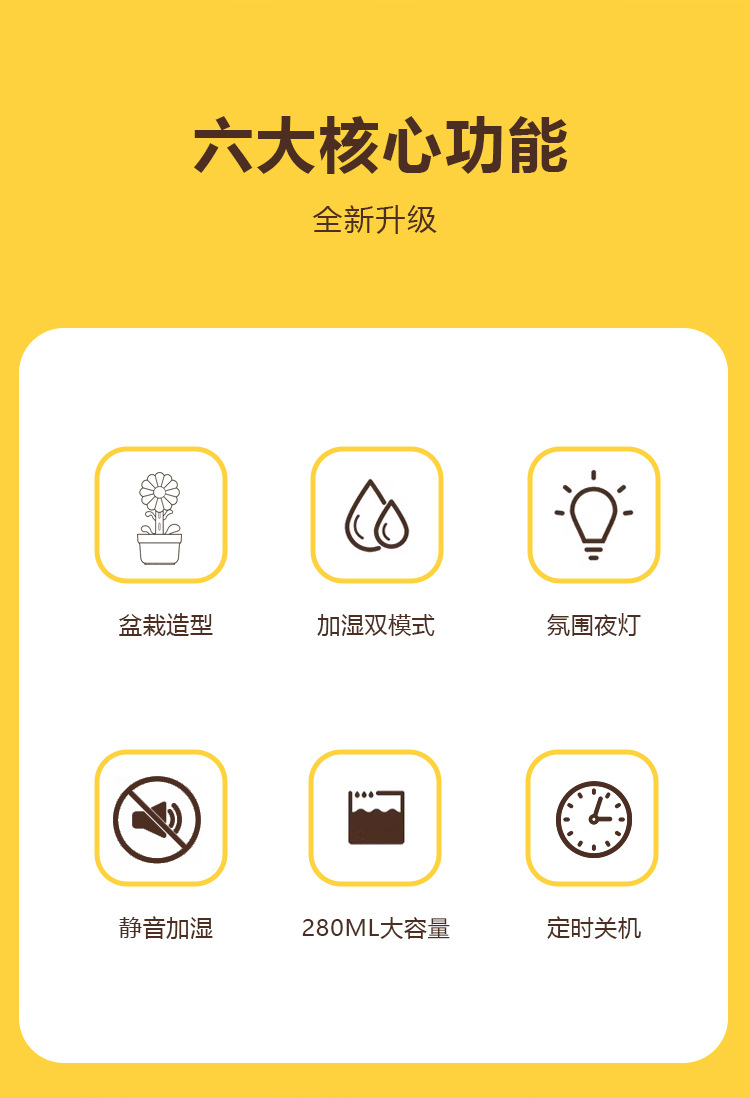 六大核心功能

全新升级

盆栽造型

加湿双模式

氛围夜灯

静音加湿

280ML大容量

定时关机