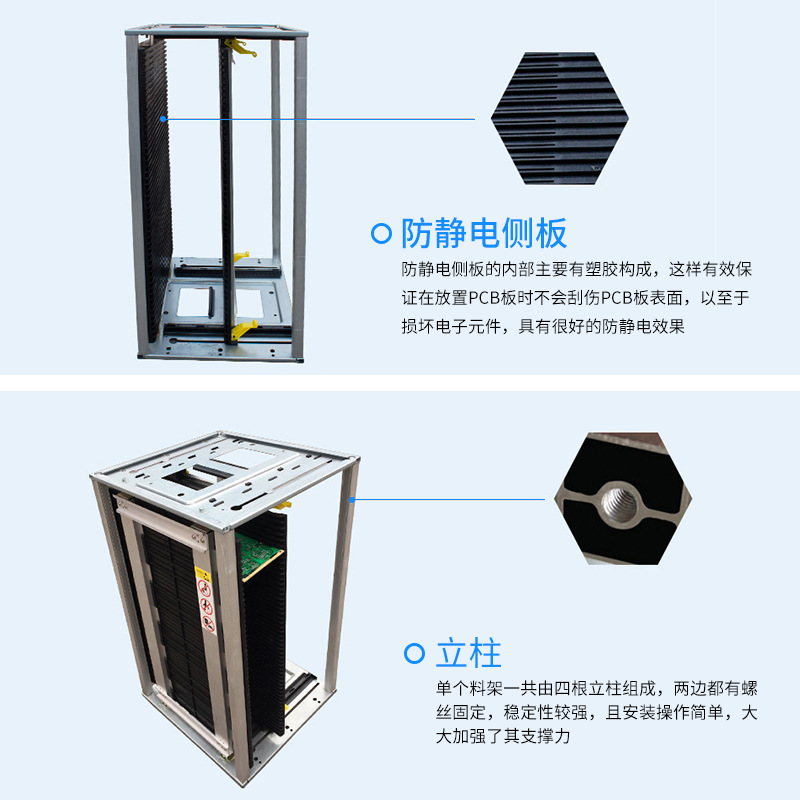 防静电侧板

防静电侧板的内部主要有塑胶构成，这样有效保证在放置PCB板时不会刮伤PCB板表面，以至于损坏电子元件，具有很好的防静电效果

立柱

单个料架一共由四根立柱组成，两边都有螺丝固定，稳定性较强，且安装操作简单，大大加强了其支撑力