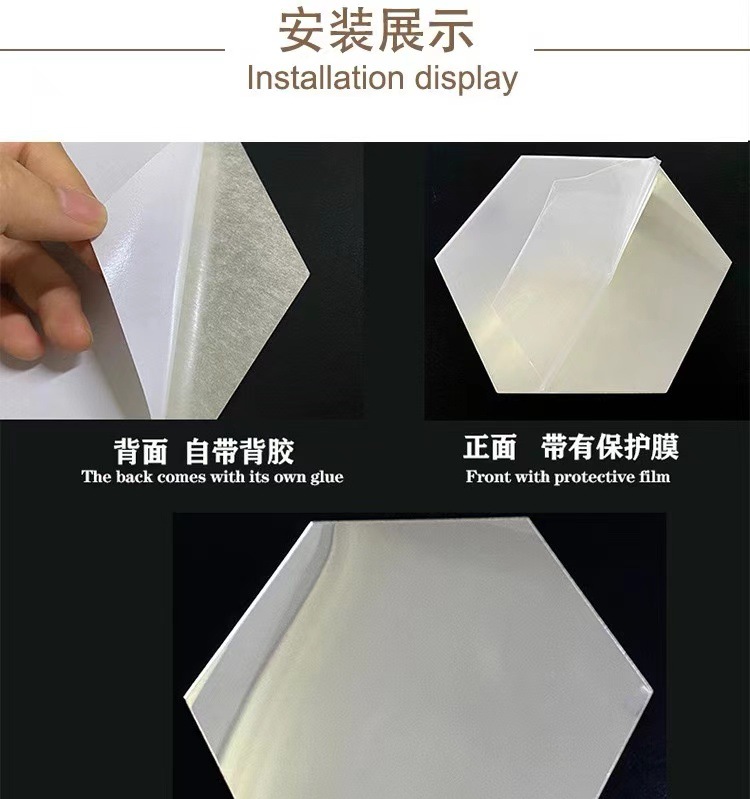 安装展示
Installation display

背面 自带背胶
The back comes with its own glue

正面 带有保护膜
Front with protective film