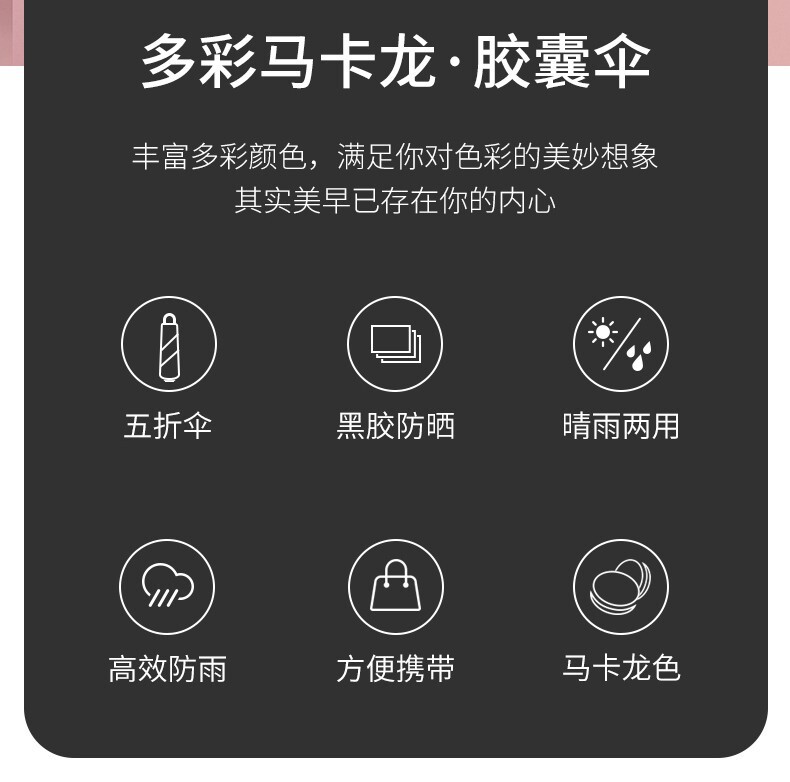 多彩马卡龙·胶囊伞

丰富多彩颜色，满足你对色彩的美妙想象
其实美早已存在你的内心

五折伞

黑胶防晒

晴雨两用

高效防雨

方便携带

马卡龙色