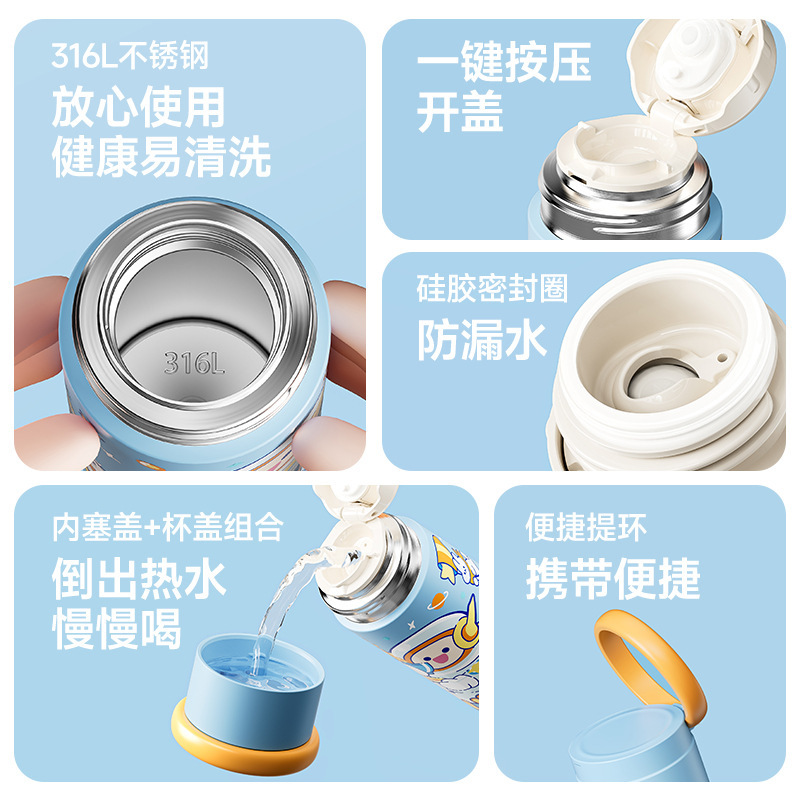 316L不锈钢
放心使用
健康易清洗

316L

一键按压
开盖

硅胶密封圈
防漏水

内塞盖+杯盖组合
倒出热水
慢慢喝

便捷提环
携带便捷