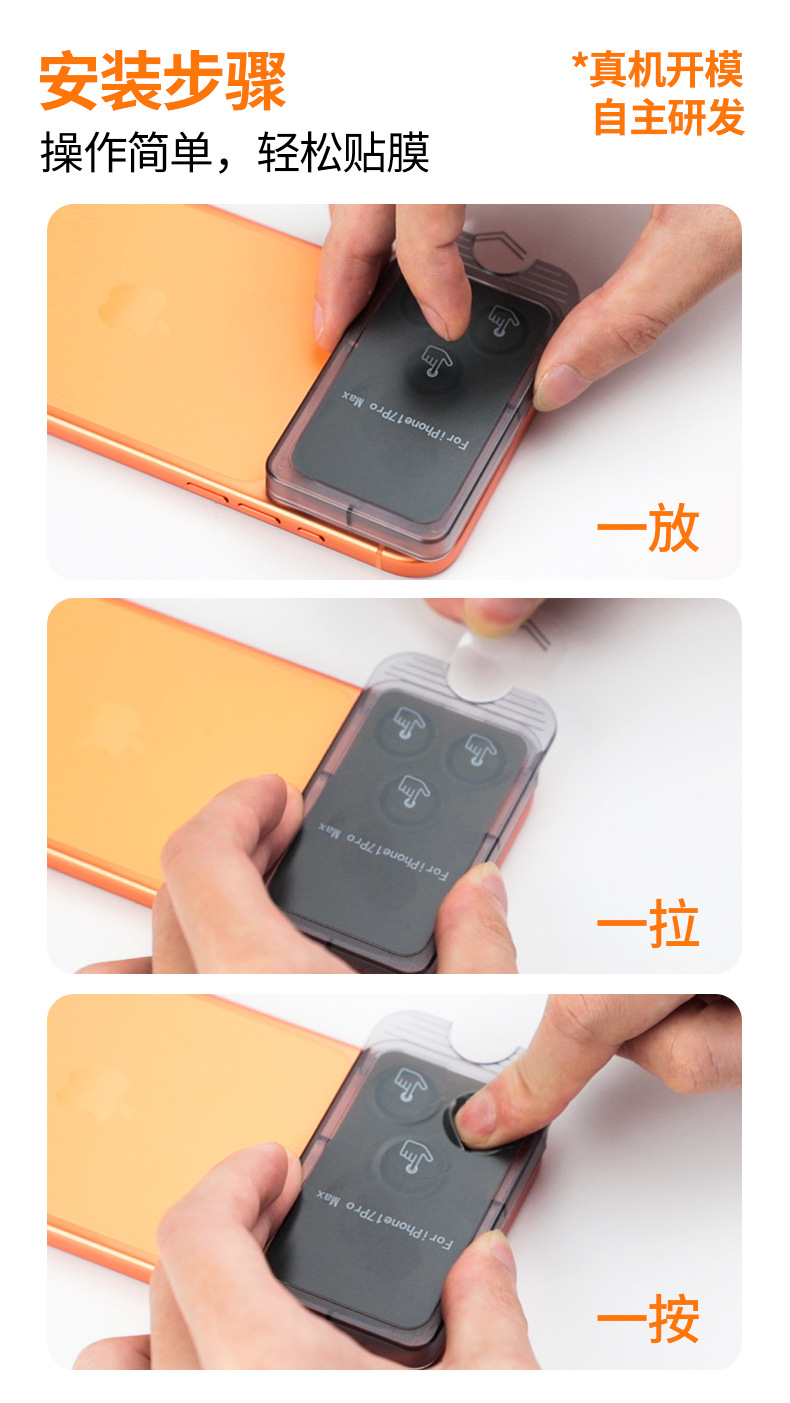 安装步骤
操作简单，轻松贴膜

*真机开模
自主研发

For iPhone17Pro Max

一放

For iPhone17Pro Max

一拉

For iPhone17Pro Max

一按