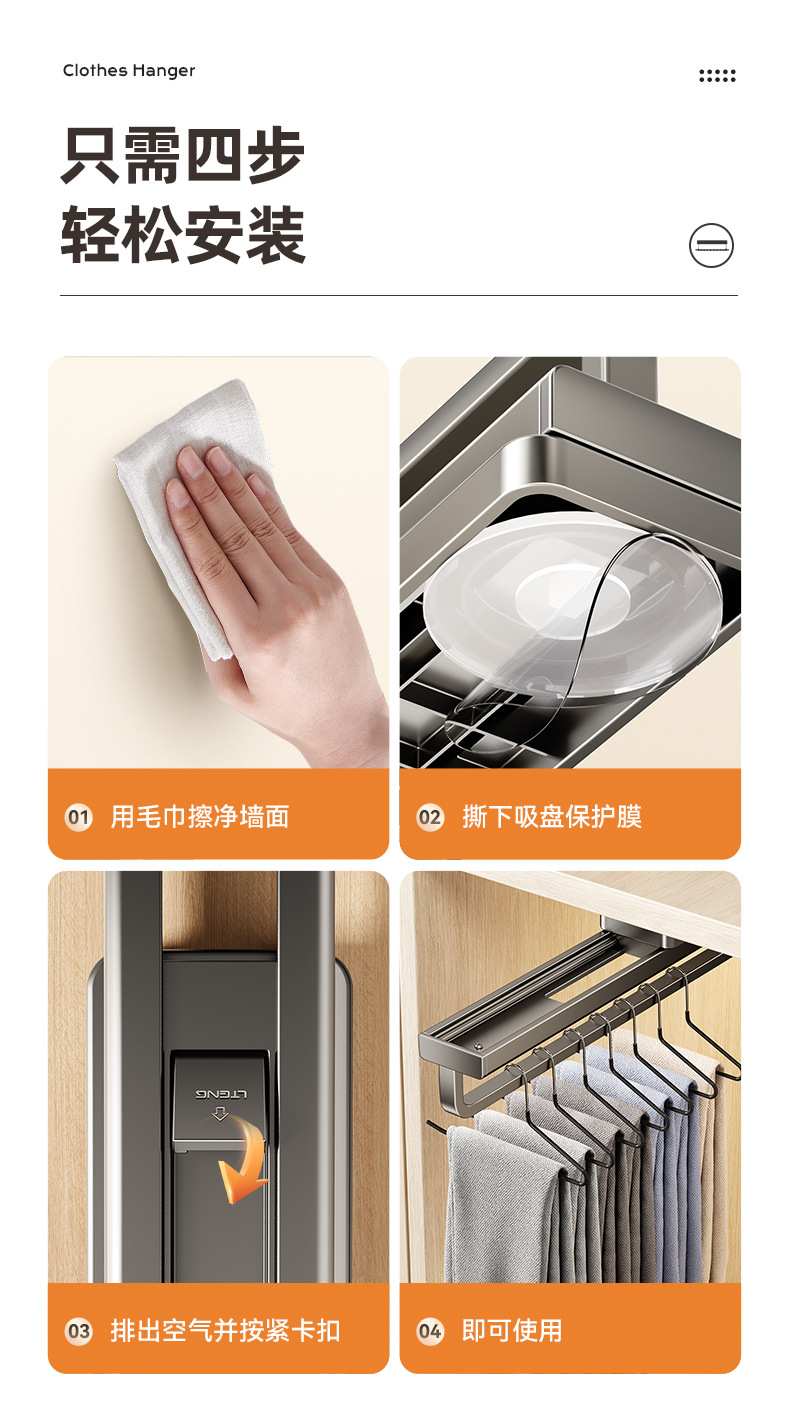 Clothes Hanger

只需四步
轻松安装

01 用毛巾擦净墙面

02 撕下吸盘保护膜

LTENG

03 排出空气并按紧卡扣

04 即可使用