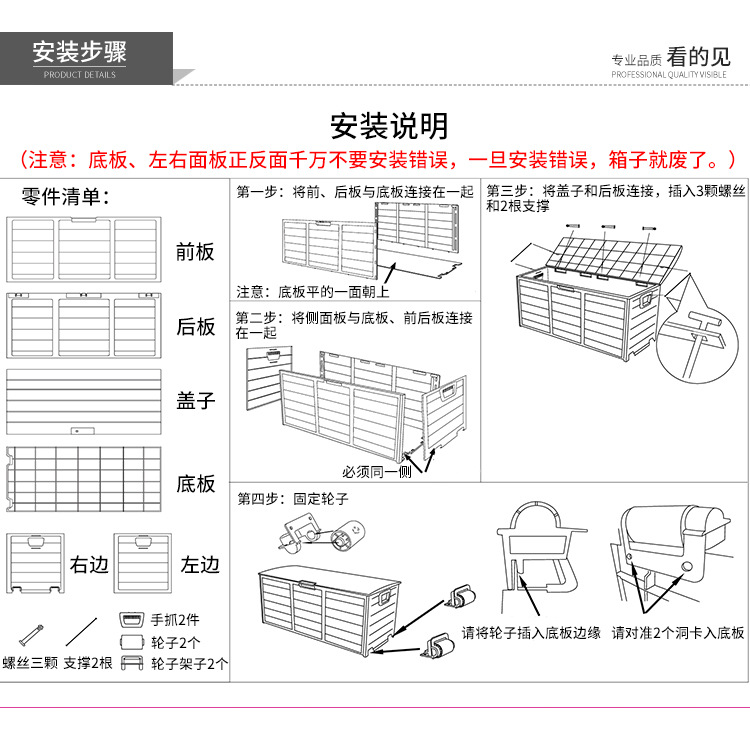 安装步骤
PRODUCT DETAILS

专业品质 看的见
PROFESSIONAL QUALITY VISIBLE

安装说明

（注意：底板、左右面板正反面千万不要安装错误，一旦安装错误，箱子就废了。）

零件清单：

前板

后板

盖子

底板

右边

左边

螺丝三颗 支撑2根

手抓2件

轮子2个

轮子架子2个

第一步：将前、后板与底板连接在一起

注意：底板平的一面朝上

第二步：将侧面板与底板、前后板连接在一起

必须同一侧

第三步：将盖子和后板连接，插入3颗螺丝和2根支撑

第四步：固定轮子

请将轮子插入底板边缘

请对准2个洞卡入底板