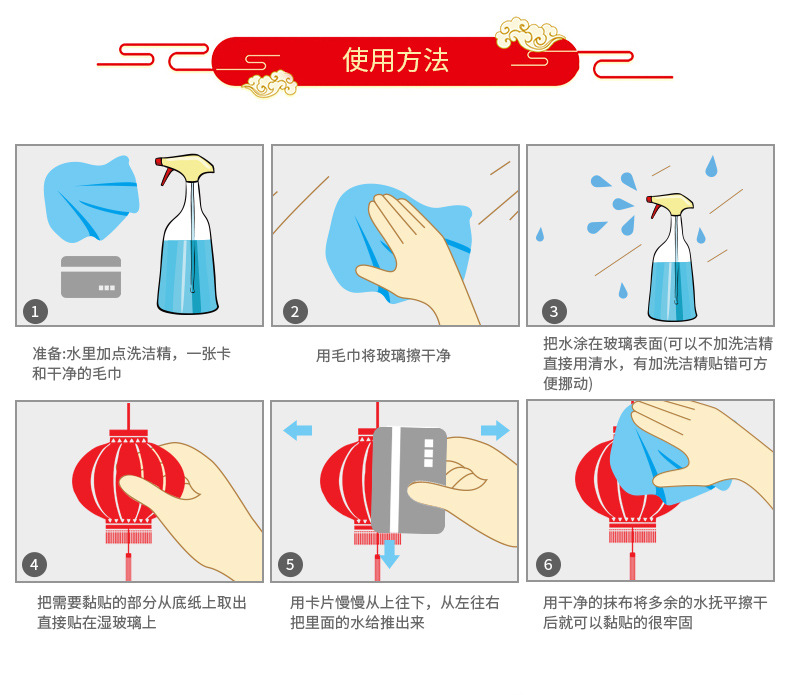 使用方法

1

准备:水里加点洗洁精，一张卡和干净的毛巾

2

用毛巾将玻璃擦干净

3

把水涂在玻璃表面(可以不加洗洁精直接用清水，有加洗洁精贴错可方便挪动)

4

把需要黏贴的部分从底纸上取出直接贴在湿玻璃上

5

用卡片慢慢从上往下，从左往右把里面的水给推出来

6

用干净的抹布将多余的水抚平擦干后就可以黏贴的很牢固