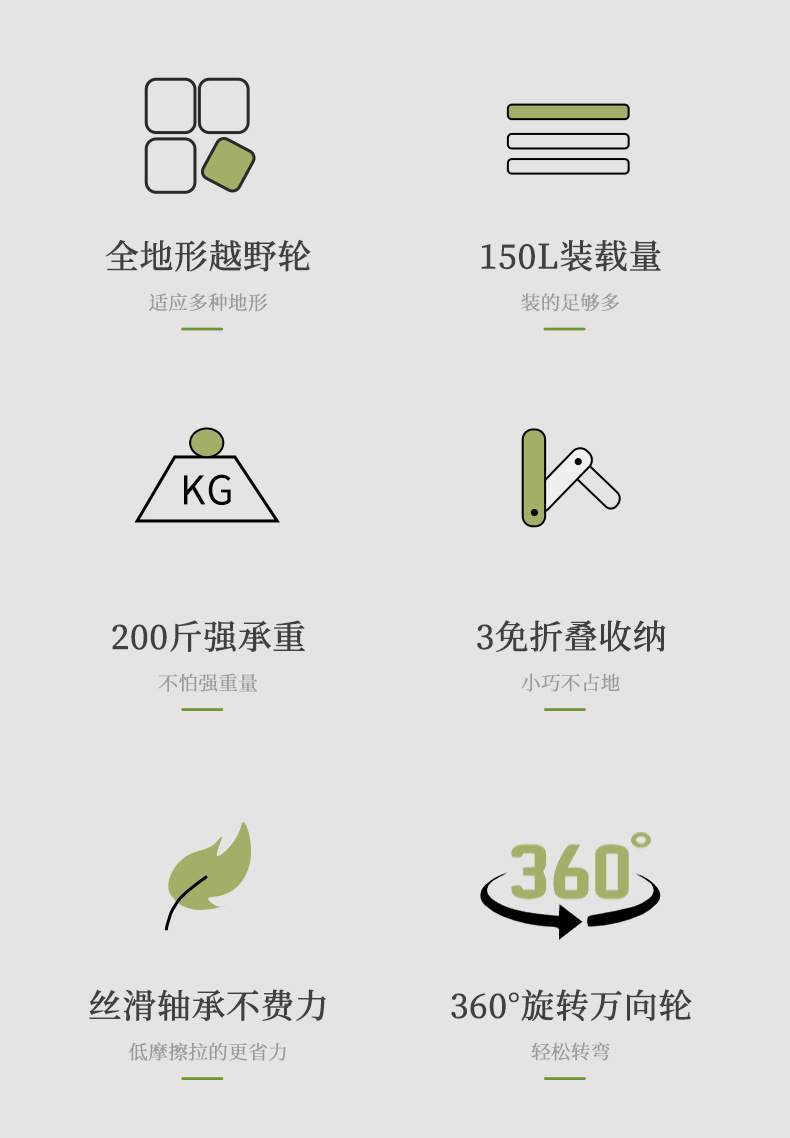 全地形越野轮

适应多种地形

150L装载量

装的足够多

KG

200斤强承重

不怕强重量

3免折叠收纳

小巧不占地

丝滑轴承不费力

低摩擦拉的更省力

360°

360°旋转万向轮

轻松转弯