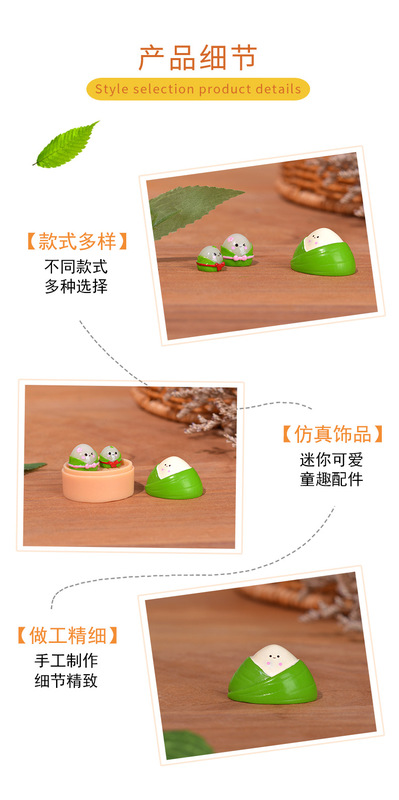 产品细节

Style selection product details

【款式多样】
不同款式
多种选择

【仿真饰品】
迷你可爱
童趣配件

【做工精细】
手工制作
细节精致