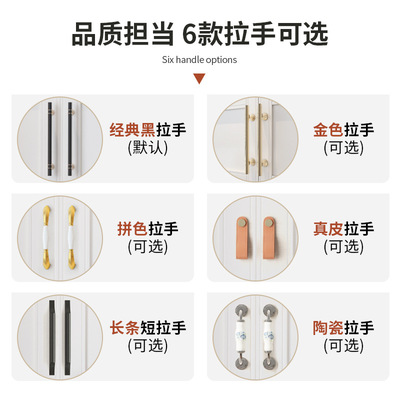 品质担当 6款拉手可选

Six handle options

经典黑拉手
(默认)

金色拉手
(可选)

拼色拉手
(可选)

真皮拉手
(可选)

长条短拉手
(可选)

陶瓷拉手
(可选)