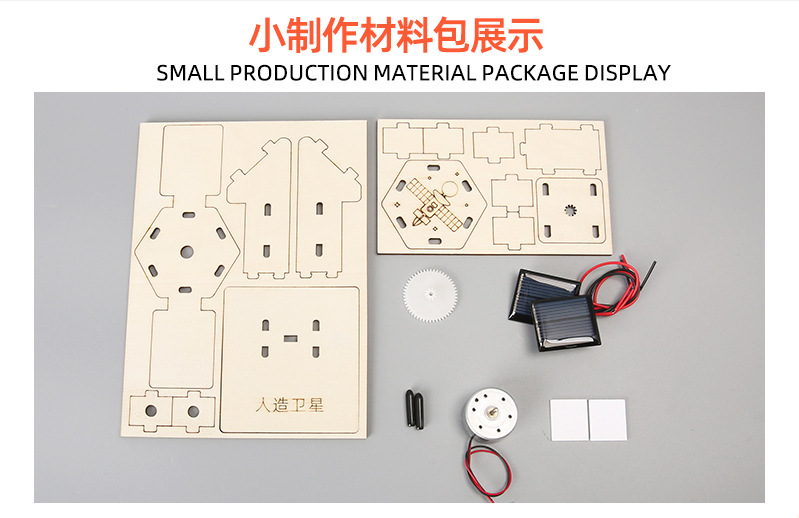 小制作材料包展示
SMALL PRODUCTION MATERIAL PACKAGE DISPLAY

人造卫星