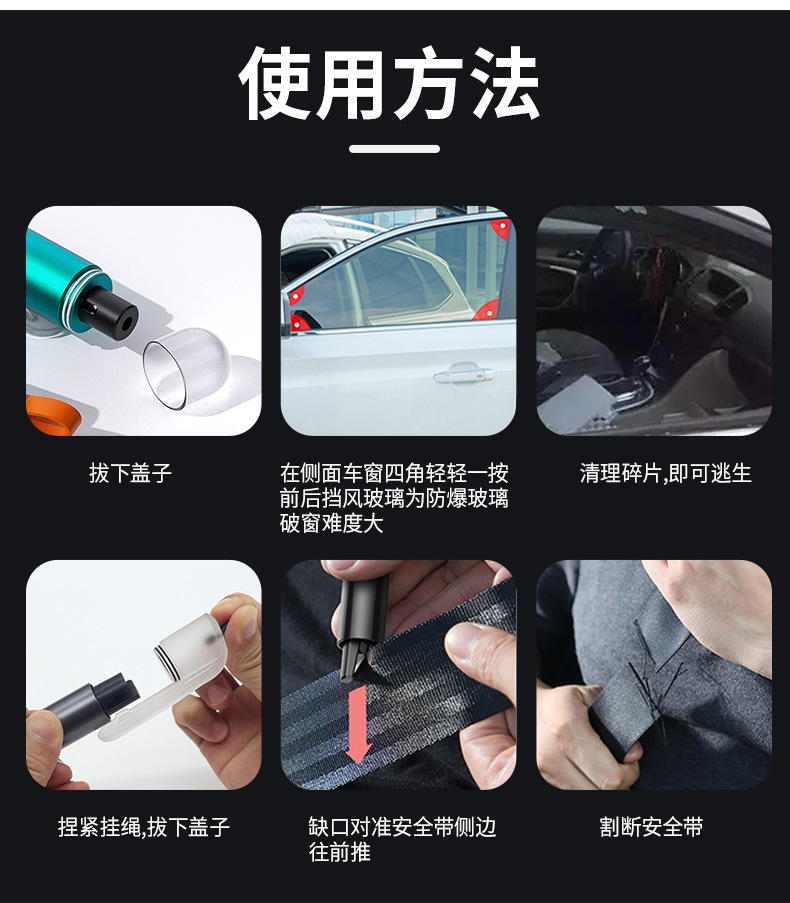 使用方法

拔下盖子

在侧面车窗四角轻轻一按
前后挡风玻璃为防爆玻璃
破窗难度大

清理碎片,即可逃生

捏紧挂绳,拔下盖子

缺口对准安全带侧边
往前推

割断安全带