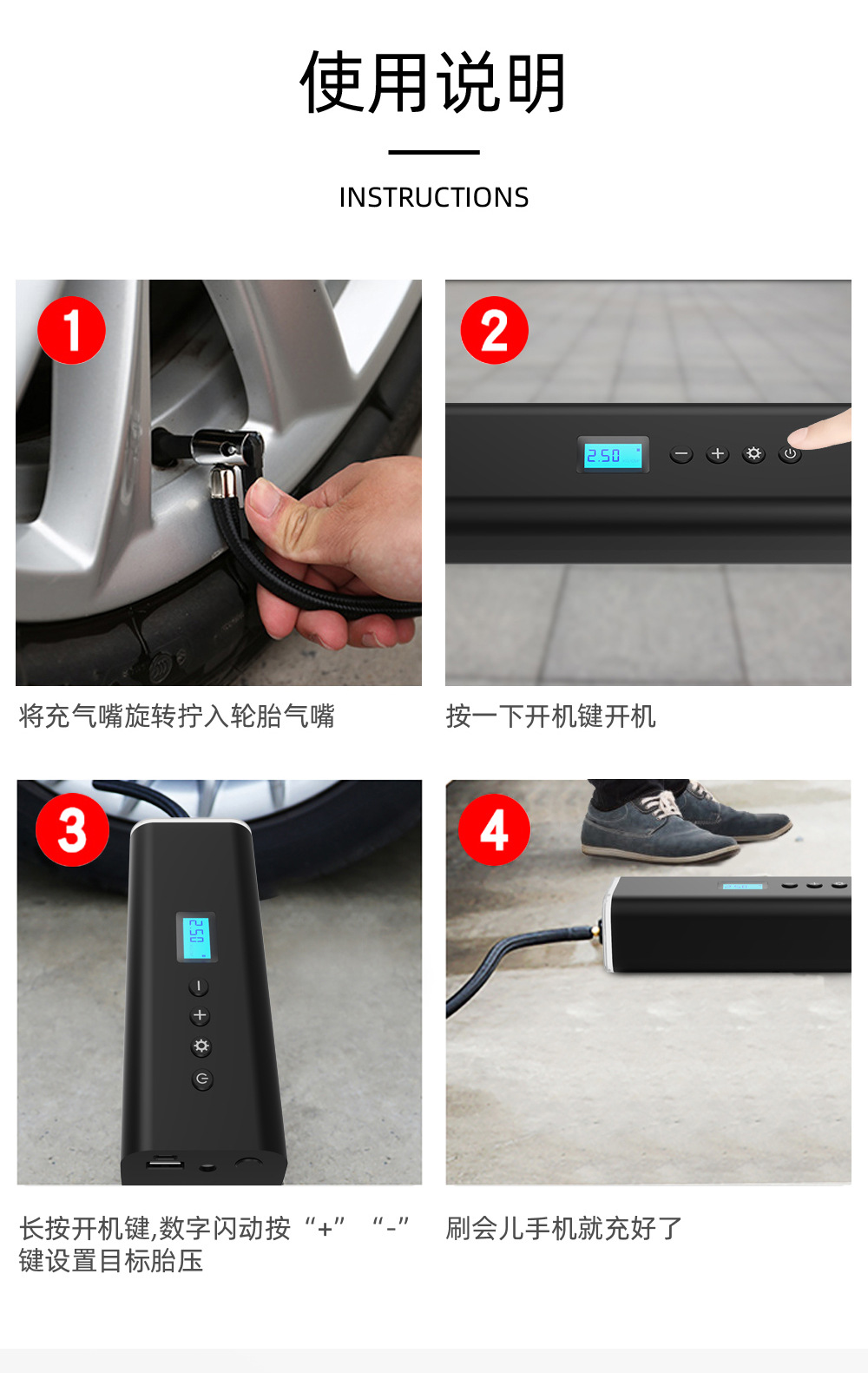 使用说明

INSTRUCTIONS

1

将充气嘴旋转拧入轮胎气嘴

2

2.50

按一下开机键开机

3

2.50

长按开机键,数字闪动按“+” “-”键设置目标胎压

4

刷会儿手机就充好了