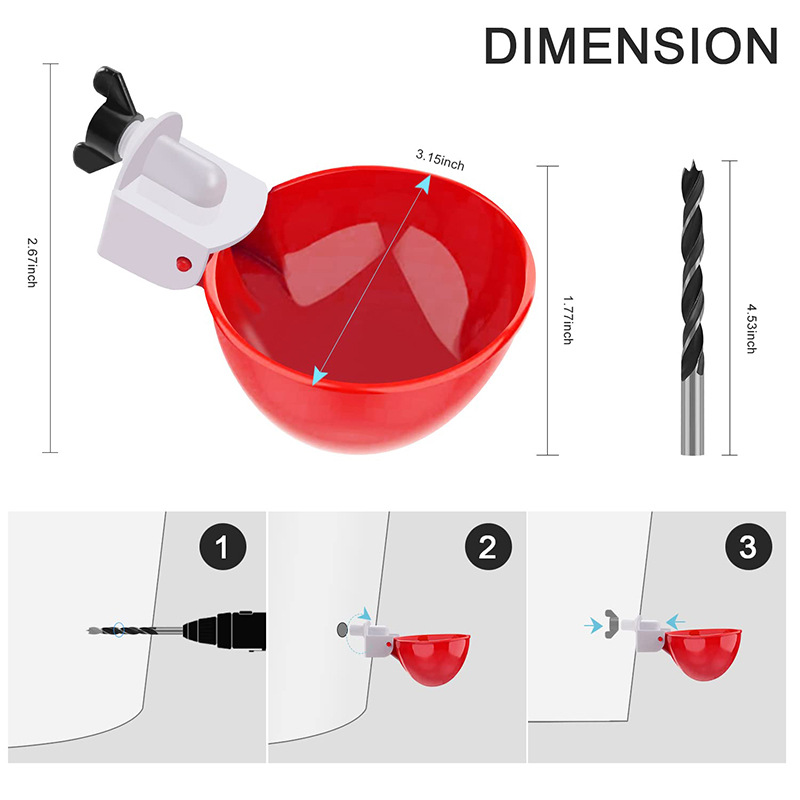 DIMENSION

2.67inch

3.15inch

1.77inch

4.53inch

1

2

3