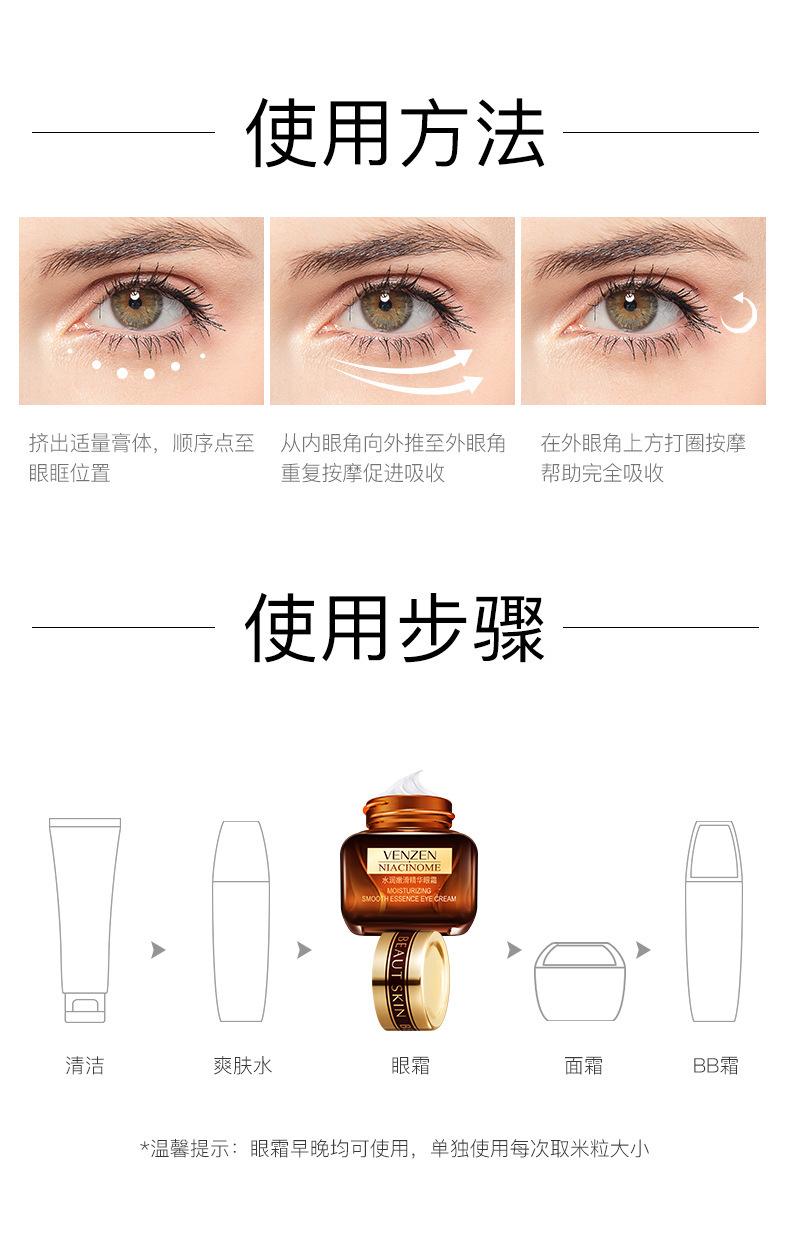 使用方法

挤出适量膏体，顺序点至眼眶位置

从内眼角向外推至外眼角重复按摩促进吸收

在外眼角上方打圈按摩帮助完全吸收

使用步骤

VENZEN
NIACINOME
水润嫩滑精华眼霜
MOISTURIZING
SMOOTH ESSENCE EYE CREAM

BEAUT SKIN

清洁

爽肤水

眼霜

面霜

BB霜

*温馨提示：眼霜早晚均可使用，单独使用每次取米粒大小