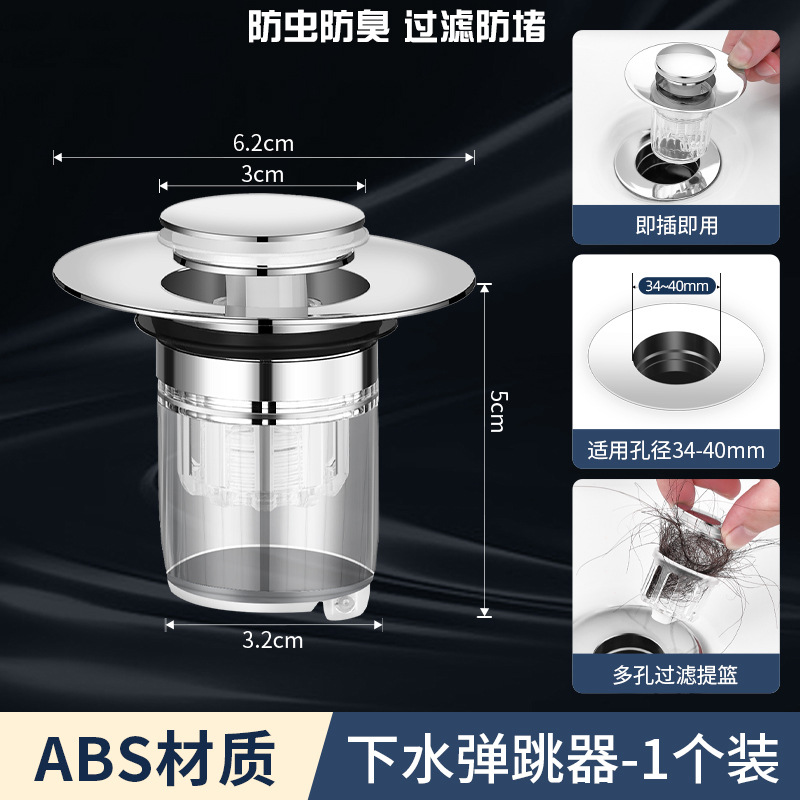 防虫防臭 过滤防堵

6.2cm
3cm
5cm
3.2cm

即插即用

34~40mm
适用孔径34-40mm

多孔过滤提篮

ABS材质
下水弹跳器-1个装