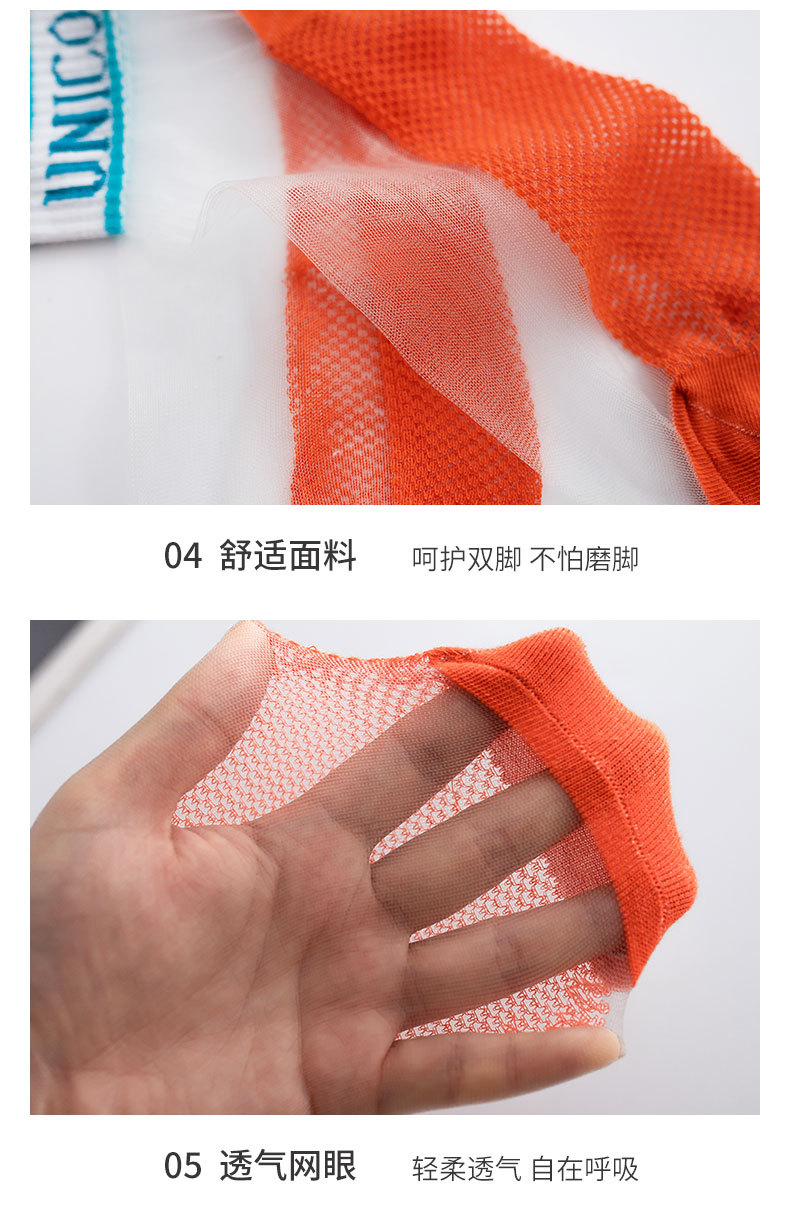 UNICO

04 舒适面料 呵护双脚 不怕磨脚

05 透气网眼 轻柔透气 自在呼吸