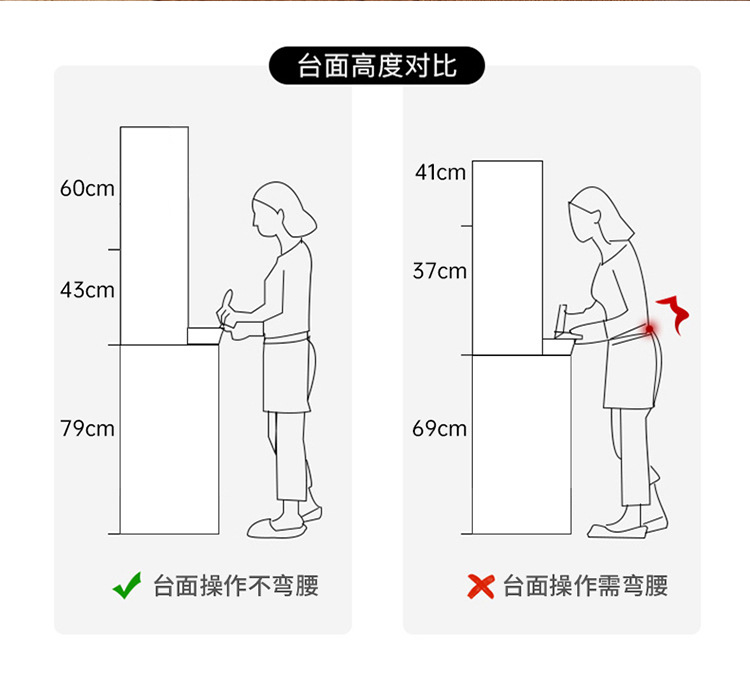 台面高度对比

60cm
43cm
79cm

台面操作不弯腰

41cm
37cm
69cm

台面操作需弯腰