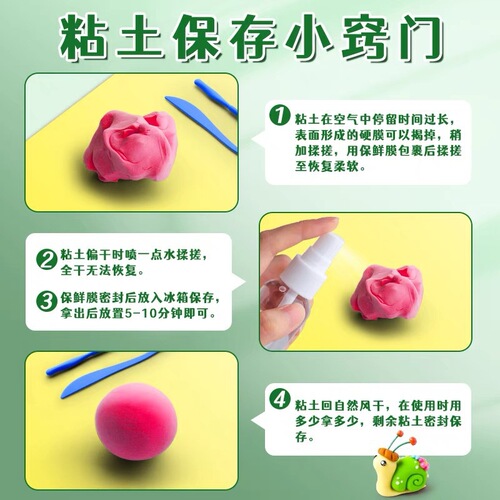 粘土保存小窍门

1 粘土在空气中停留时间过长，表面形成的硬膜可以揭掉，稍加揉搓，用保鲜膜包裹后揉搓至恢复柔软。

2 粘土偏干时喷一点水揉搓，全干无法恢复。

3 保鲜膜密封后放入冰箱保存，拿出后放置5-10分钟即可。

4 粘土回自然风干，在使用时用多少拿多少，剩余粘土密封保存。