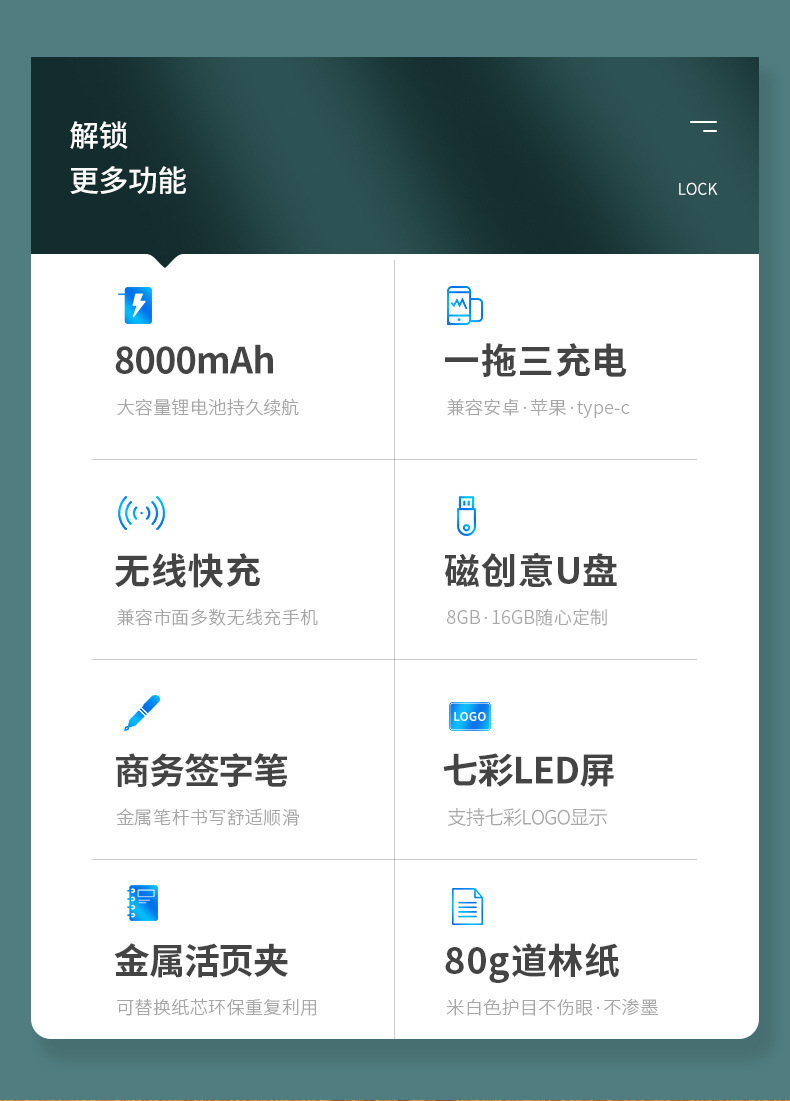 解锁
更多功能

LOCK

8000mAh

大容量锂电池持久续航

一拖三充电

兼容安卓·苹果·type-c

无线快充

兼容市面多数无线充手机

磁创意U盘

8GB·16GB随心定制

商务签字笔

金属笔杆书写舒适顺滑

LOGO

七彩LED屏

支持七彩LOGO显示

金属活页夹

可替换纸芯环保重复利用

80g道林纸

米白色护目不伤眼·不渗墨