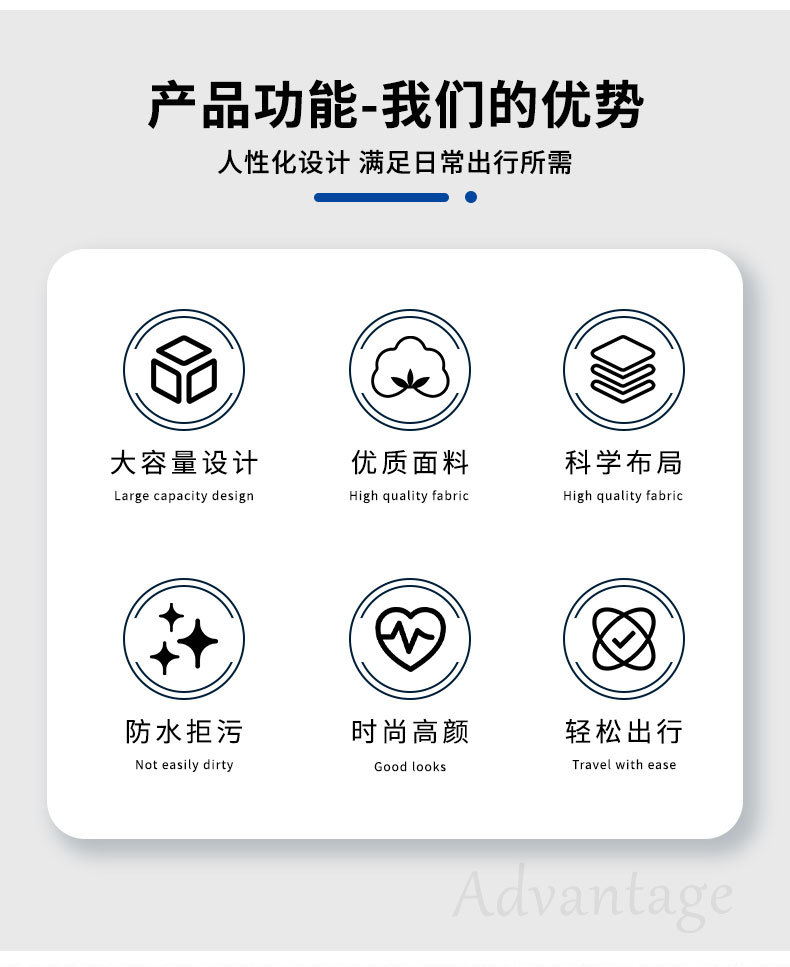 产品功能-我们的优势

人性化设计 满足日常出行所需

大容量设计
Large capacity design

优质面料
High quality fabric

科学布局
High quality fabric

防水拒污
Not easily dirty

时尚高颜
Good looks

轻松出行
Travel with ease

Advantage