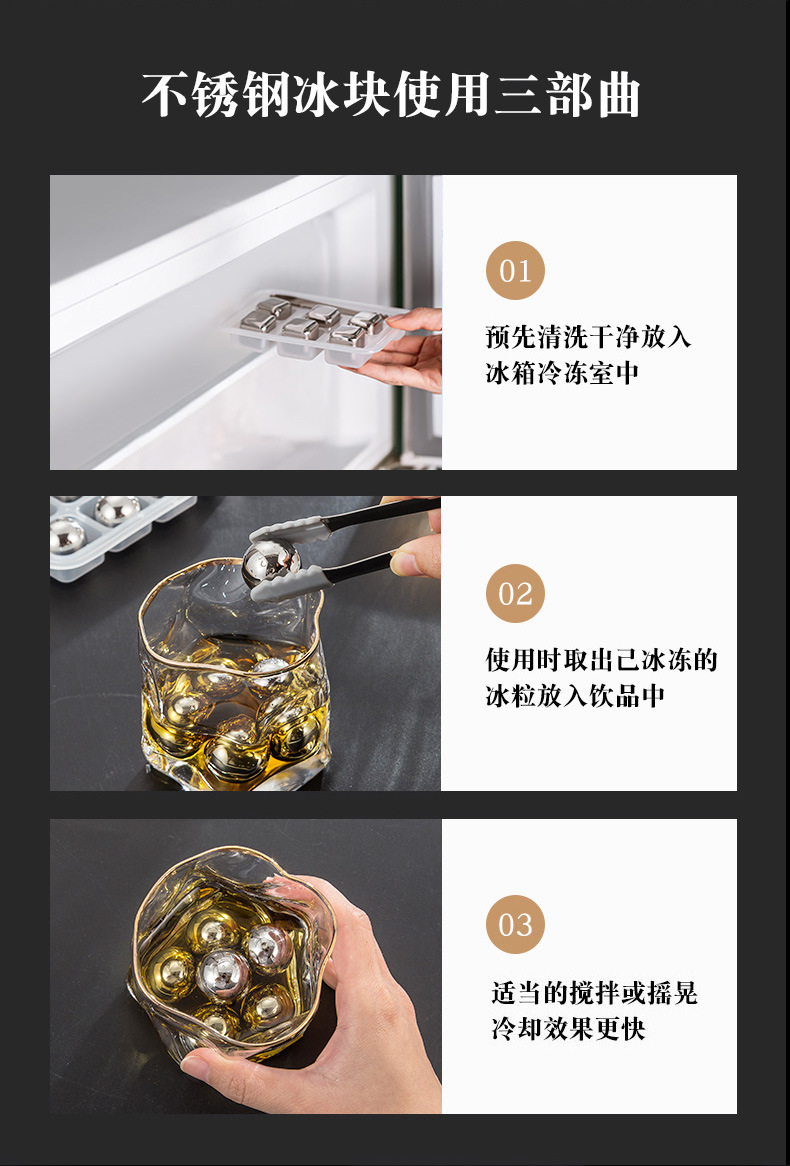 不锈钢冰块使用三部曲

01

预先清洗干净放入冰箱冷冻室中

02

使用时取出已冰冻的冰粒放入饮品中

03

适当的搅拌或摇晃冷却效果更快