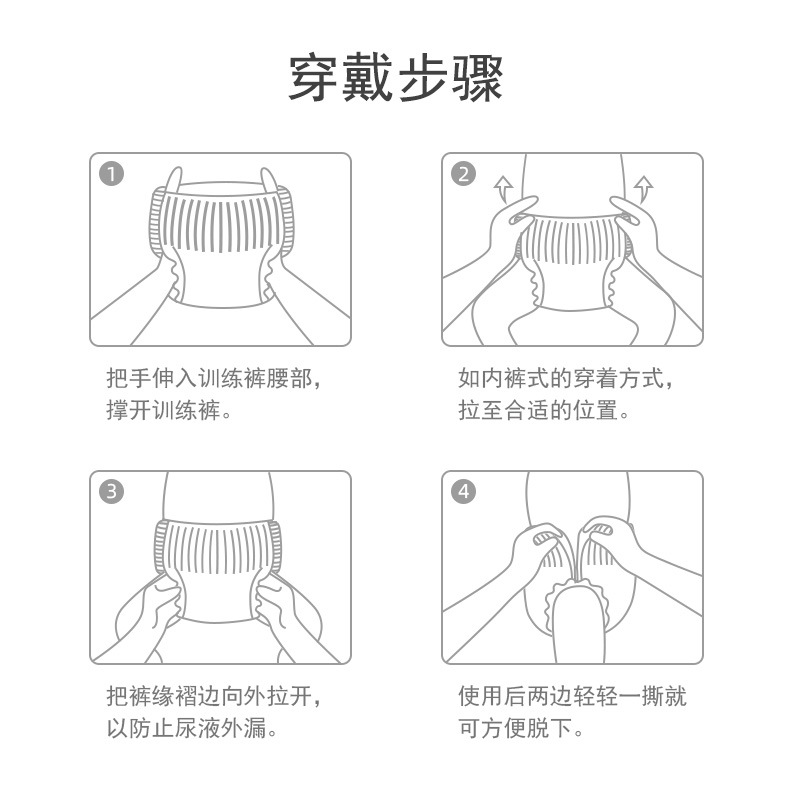 穿戴步骤

1

把手伸入训练裤腰部，撑开训练裤。

2

如内裤式的穿着方式，拉至合适的位置。

3

把裤缘褶边向外拉开，以防止尿液外漏。

4

使用后两边轻轻一撕就可方便脱下。