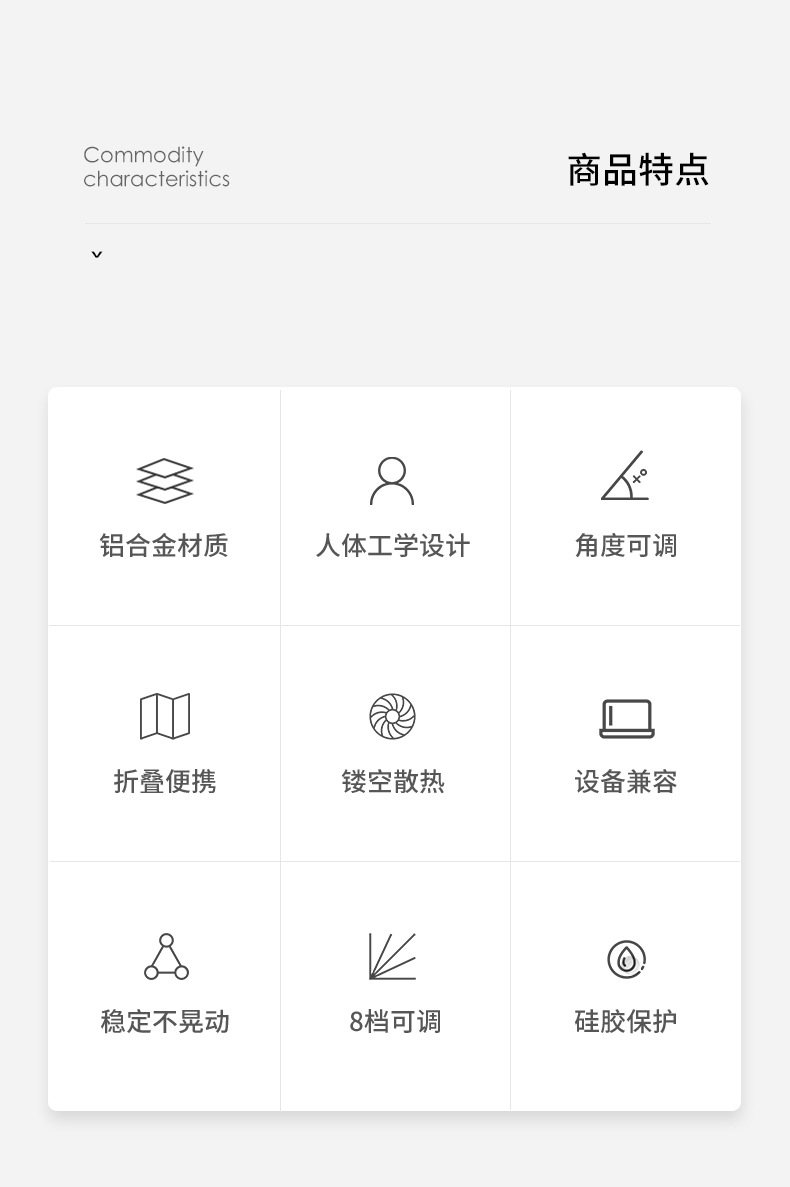 Commodity
characteristics

商品特点

铝合金材质

人体工学设计

角度可调

折叠便携

镂空散热

设备兼容

稳定不晃动

8档可调

硅胶保护