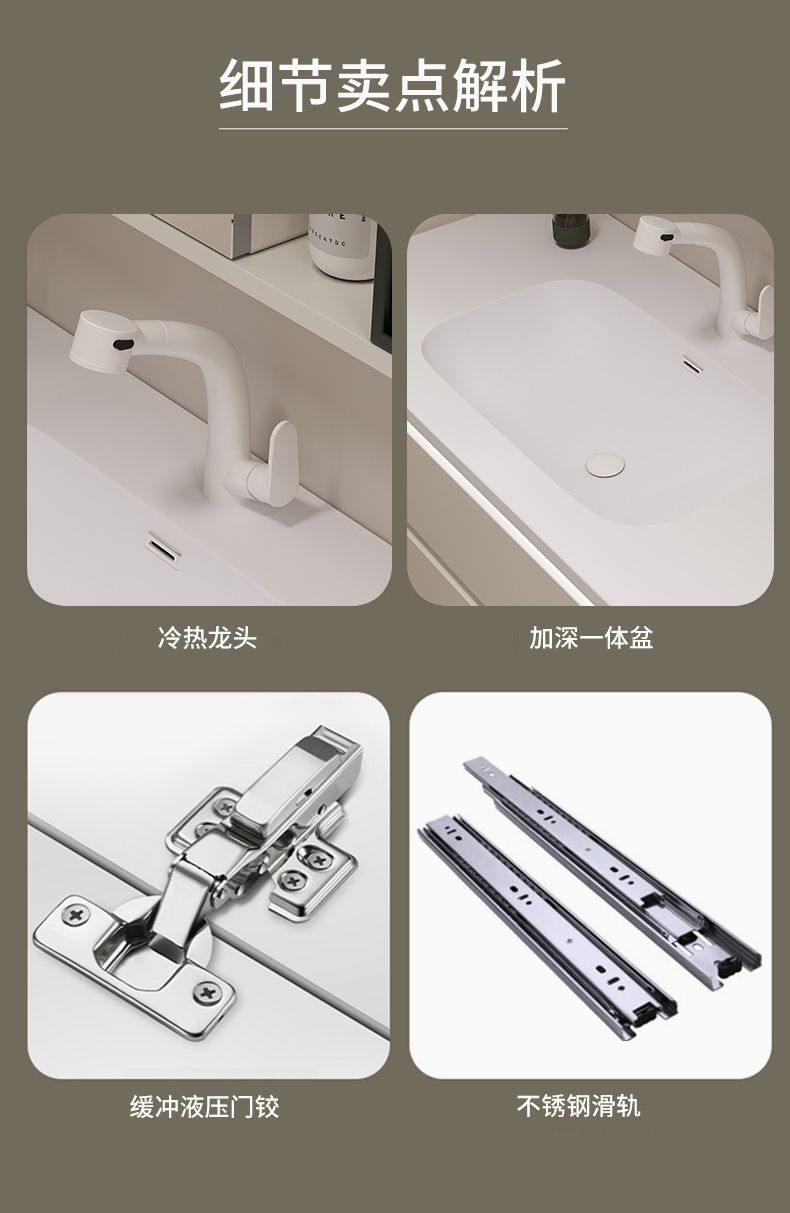 细节卖点解析

冷热龙头

加深一体盆

缓冲液压门铰

不锈钢滑轨