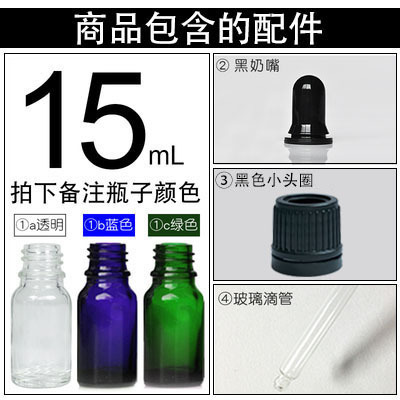 商品包含的配件

15mL

拍下备注瓶子颜色

①a透明 ①b蓝色 ①c绿色

② 黑奶嘴

③黑色小头圈

④玻璃滴管