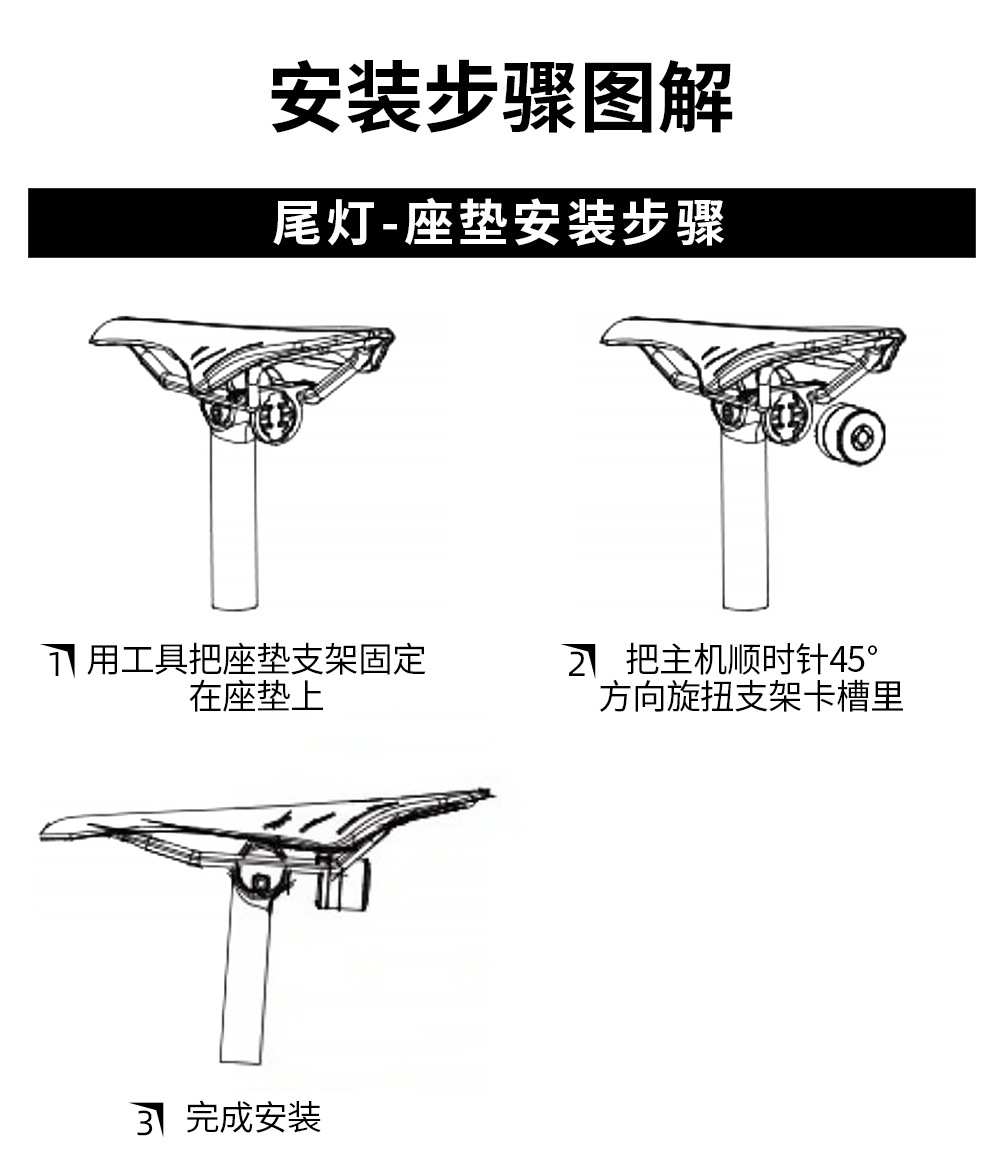 安装步骤图解

尾灯-座垫安装步骤

1 用工具把座垫支架固定在座垫上

2 把主机顺时针45°方向旋扭支架卡槽里

3 完成安装