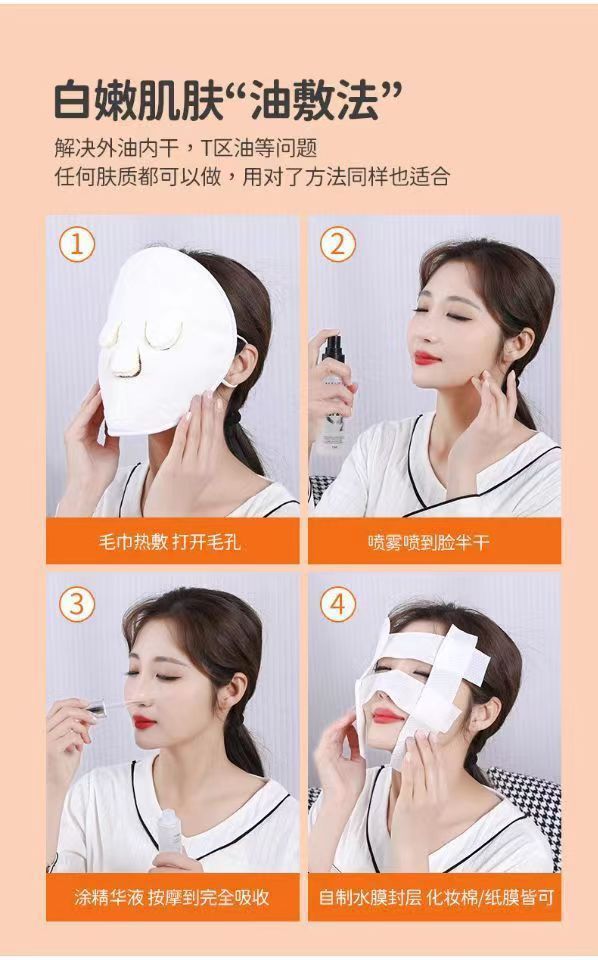 白嫩肌肤“油敷法”

解决外油内干，T区油等问题
任何肤质都可以做，用对了方法同样也适合

①
毛巾热敷 打开毛孔

②
喷雾喷到脸半干

③
涂精华液 按摩到完全吸收

④
自制水膜封层 化妆棉/纸膜皆可