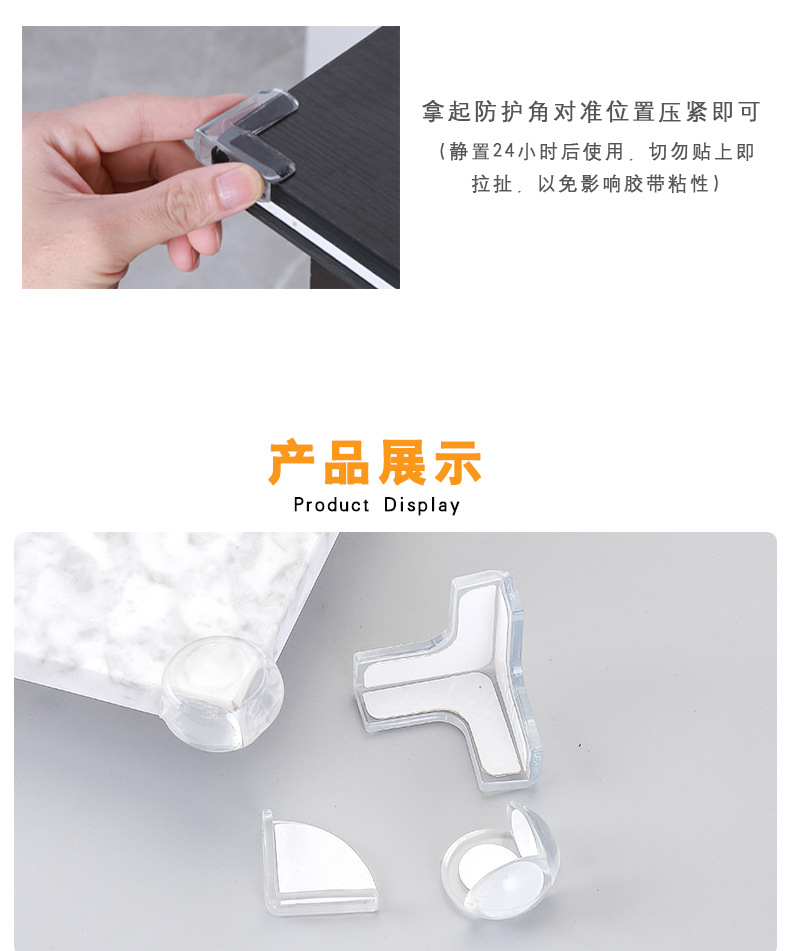 拿起防护角对准位置压紧即可

（静置24小时后使用，切勿贴上即拉扯，以免影响胶带粘性）

产品展示

Product Display