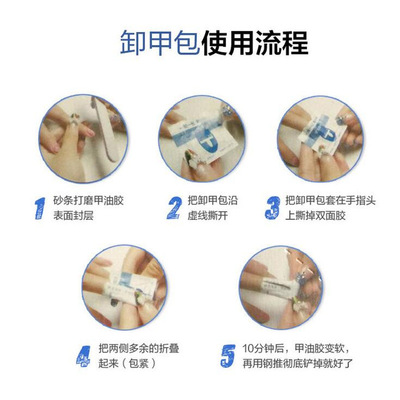 卸甲包使用流程

1 砂条打磨甲油胶表面封层

2 把卸甲包沿虚线撕开

3 把卸甲包套在手指头上撕掉双面胶

4 把两侧多余的折叠起来（包紧）

5 10分钟后，甲油胶变软，再用钢推彻底铲掉就好了