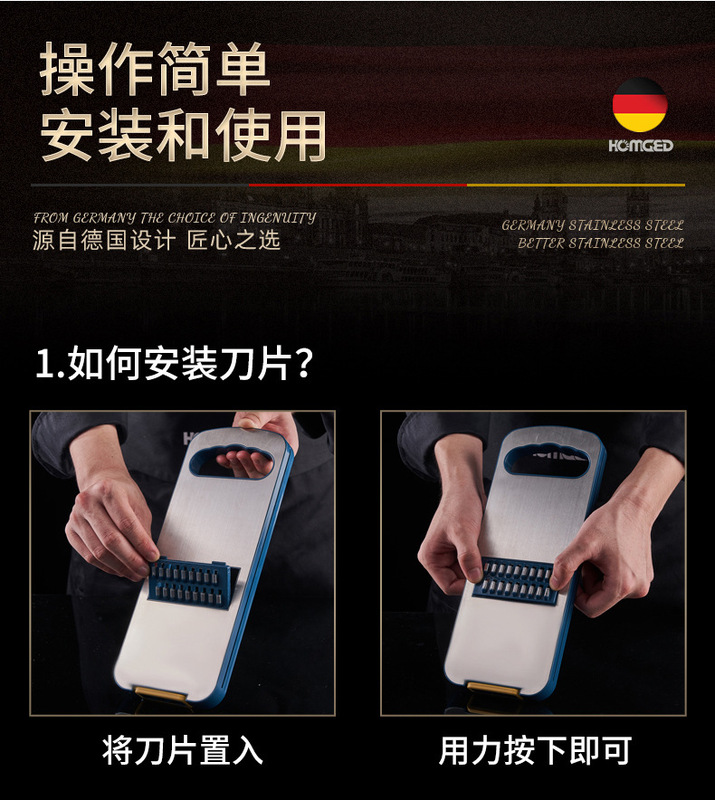 操作简单
安装和使用

HOMGED

FROM GERMANY THE CHOICE OF INGENUITY
源自德国设计 匠心之选

GERMANY STAINLESS STEEL
BETTER STAINLESS STEEL

1.如何安装刀片?

将刀片置入

用力按下即可