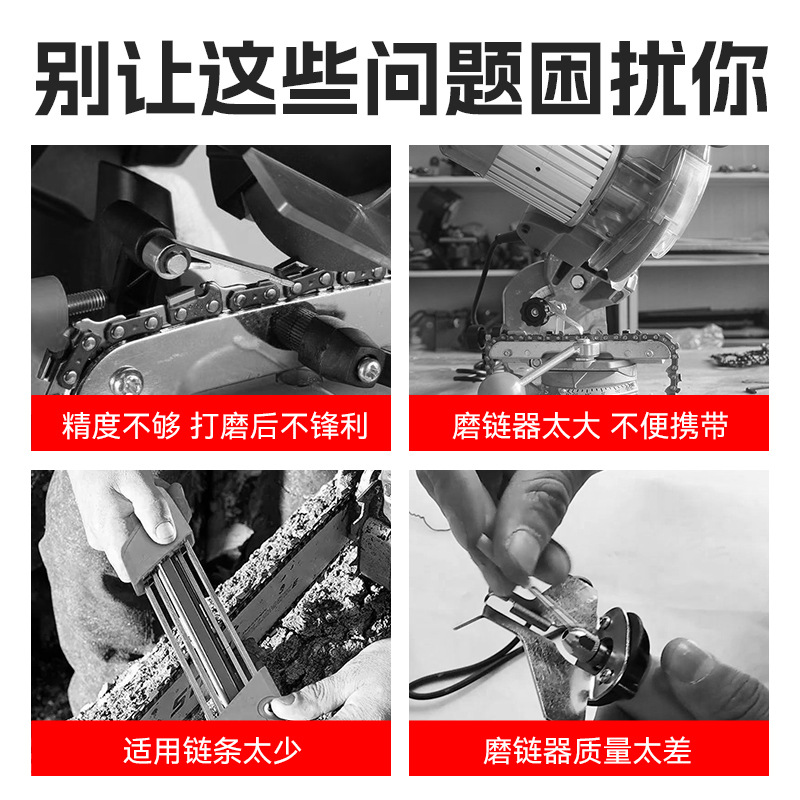 别让这些问题困扰你

精度不够 打磨后不锋利

磨链器太大 不便携带

适用链条太少

磨链器质量太差