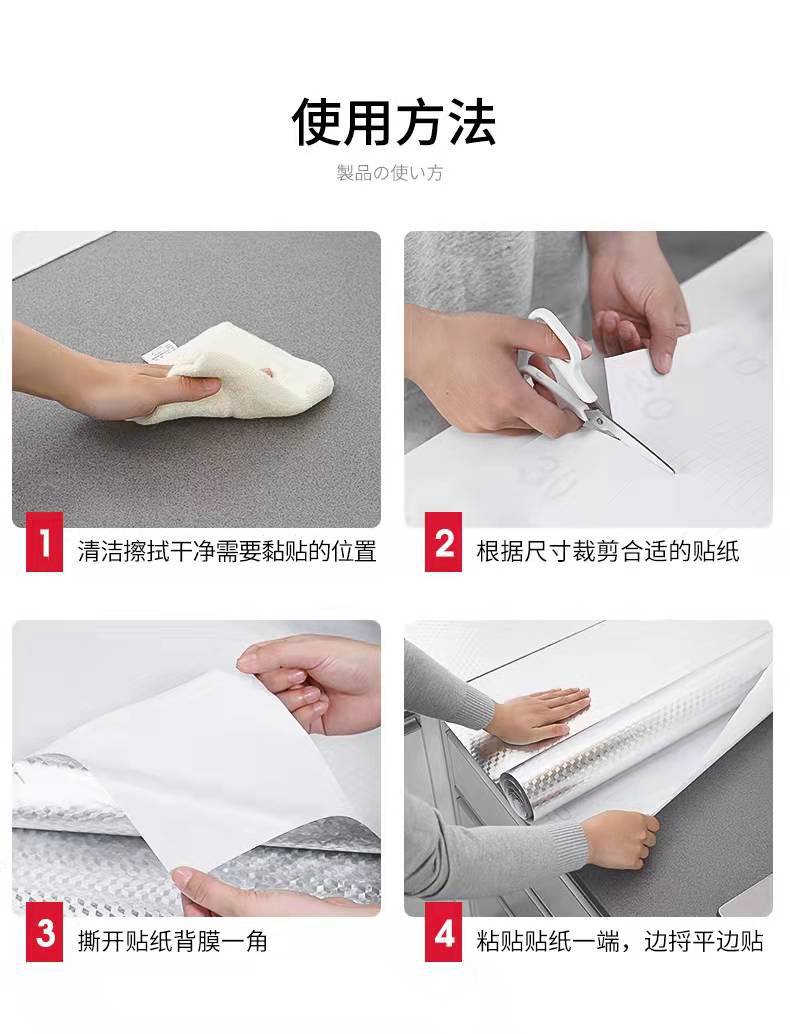 使用方法

製品の使い方

10
20
30

1 清洁擦拭干净需要黏贴的位置

2 根据尺寸裁剪合适的贴纸

3 撕开贴纸背膜一角

4 粘贴贴纸一端，边捋平边贴