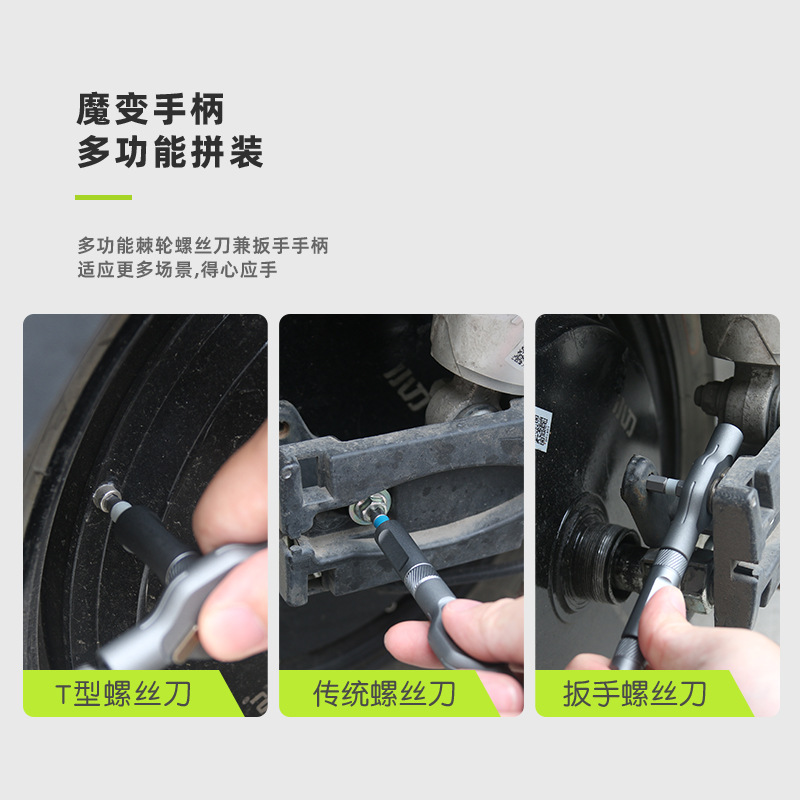 魔变手柄
多功能拼装

多功能棘轮螺丝刀兼扳手手柄
适应更多场景,得心应手

T型螺丝刀

传统螺丝刀

扳手螺丝刀